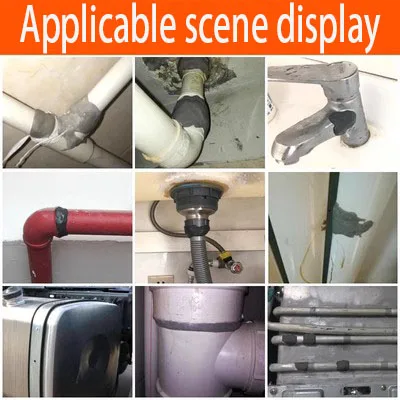 Applicable scene display