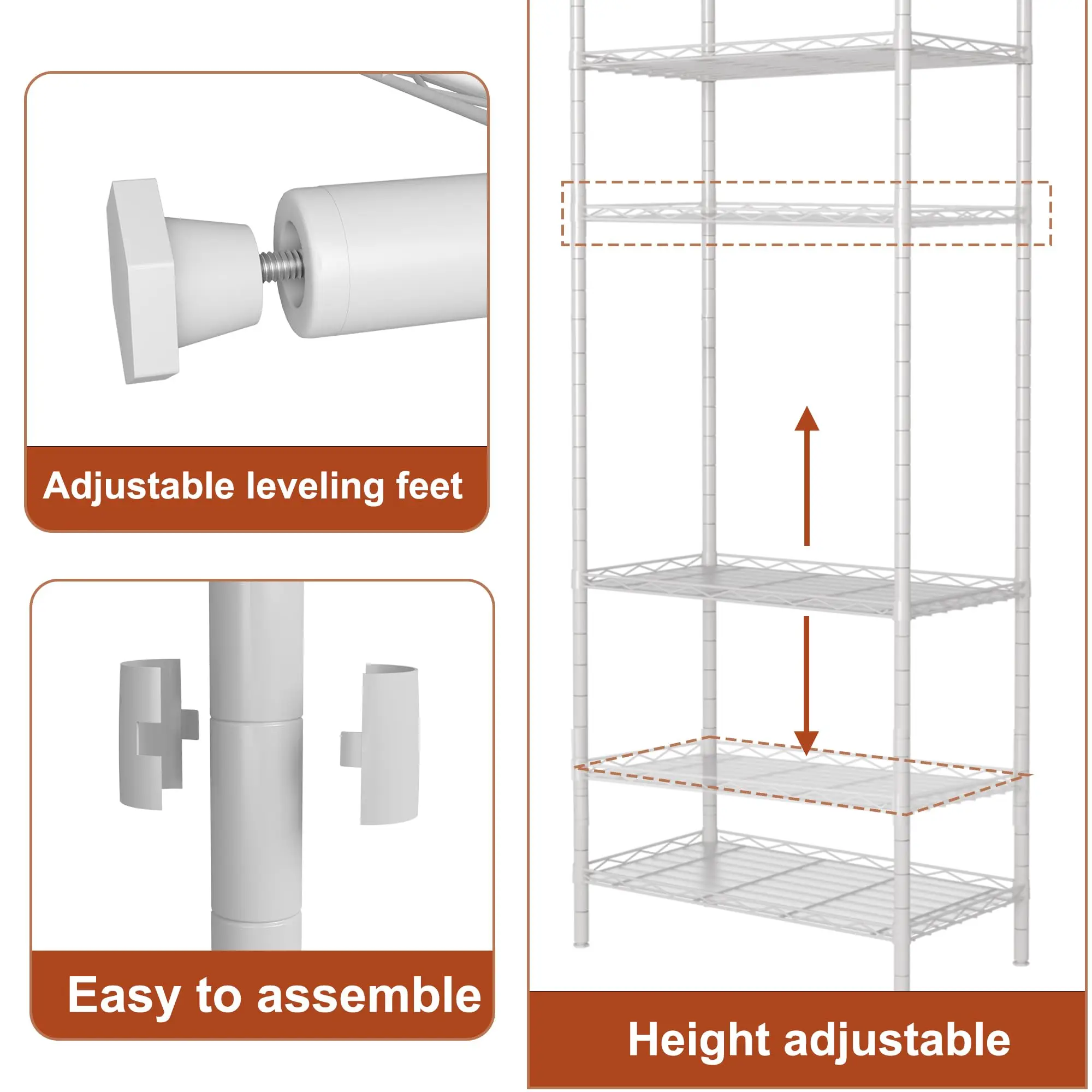 Adjustable leveling feet

Easy to assemble

Height adjustable