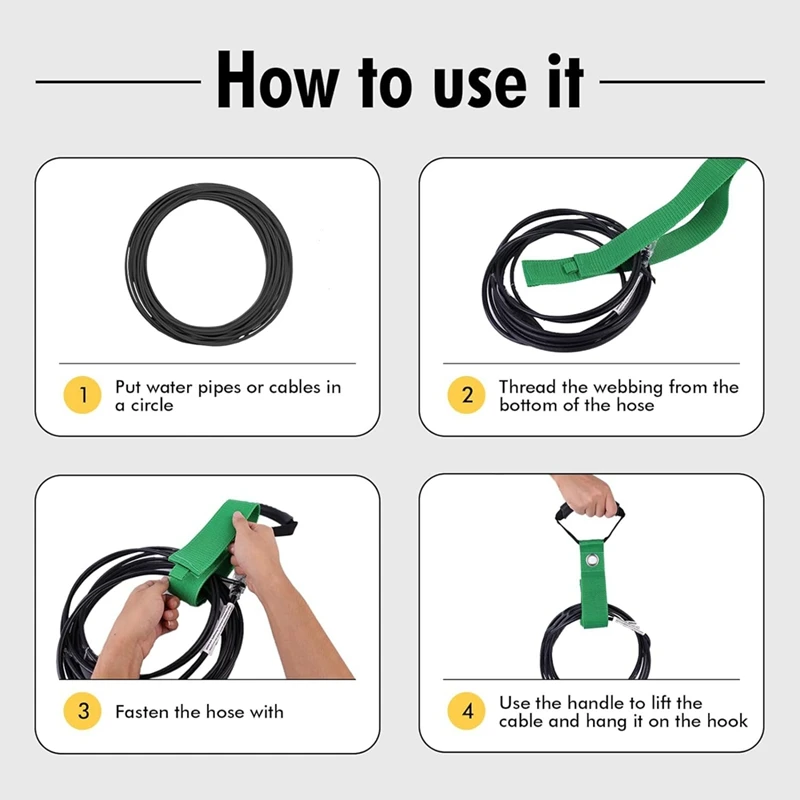 How to use it

1 Put water pipes or cables in a circle

2 Thread the webbing from the bottom of the hose

3 Fasten the hose with

4 Use the handle to lift the cable and hang it on the hook