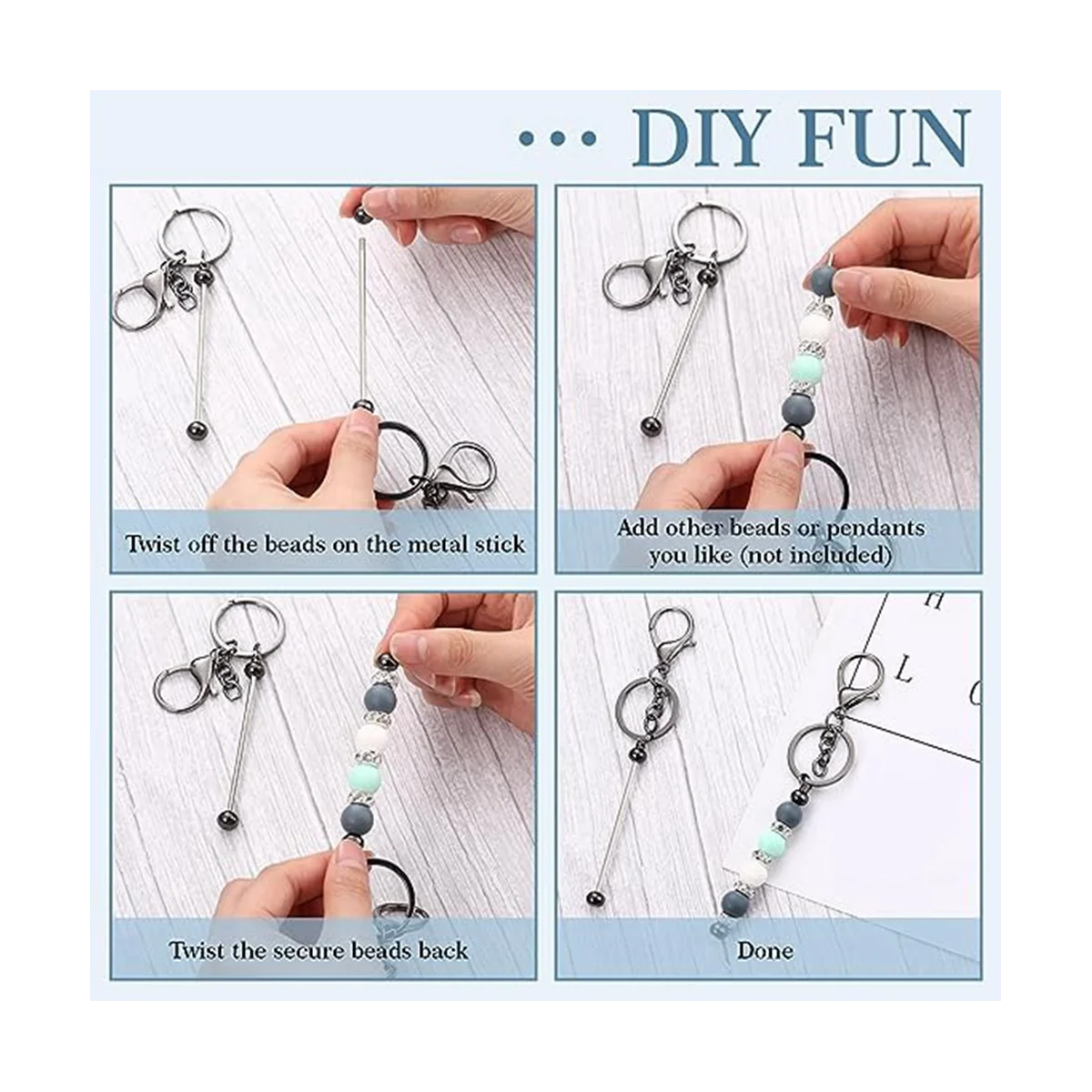 ··· DIY FUN

Twist off the beads on the metal stick

Add other beads or pendants you like (not included)

Twist the secure beads back

H
L

Done