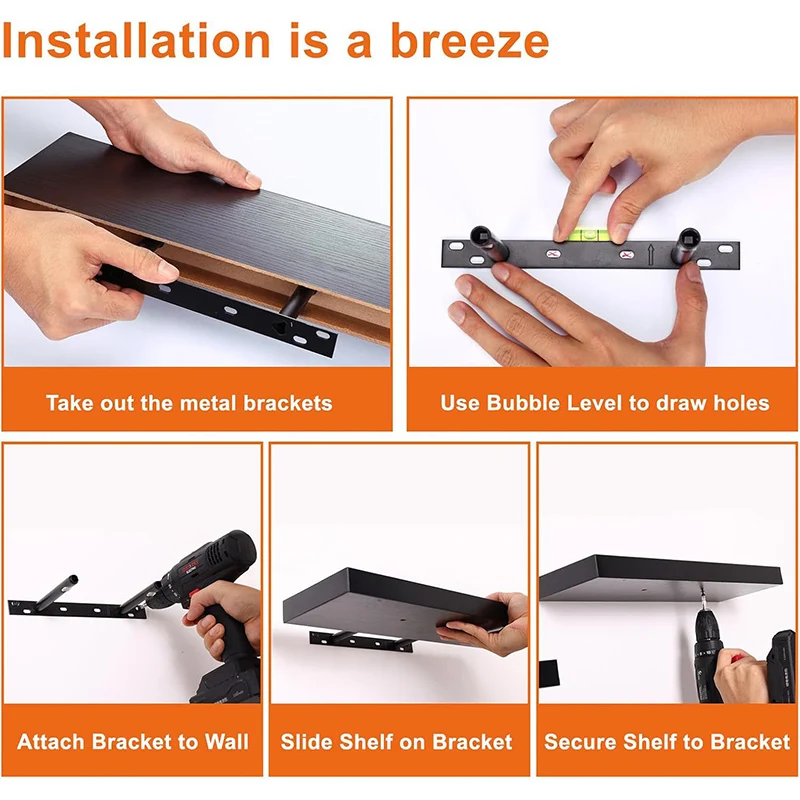 Installation is a breeze

Take out the metal brackets

Use Bubble Level to draw holes

Attach Bracket to Wall

Slide Shelf on Bracket

Secure Shelf to Bracket