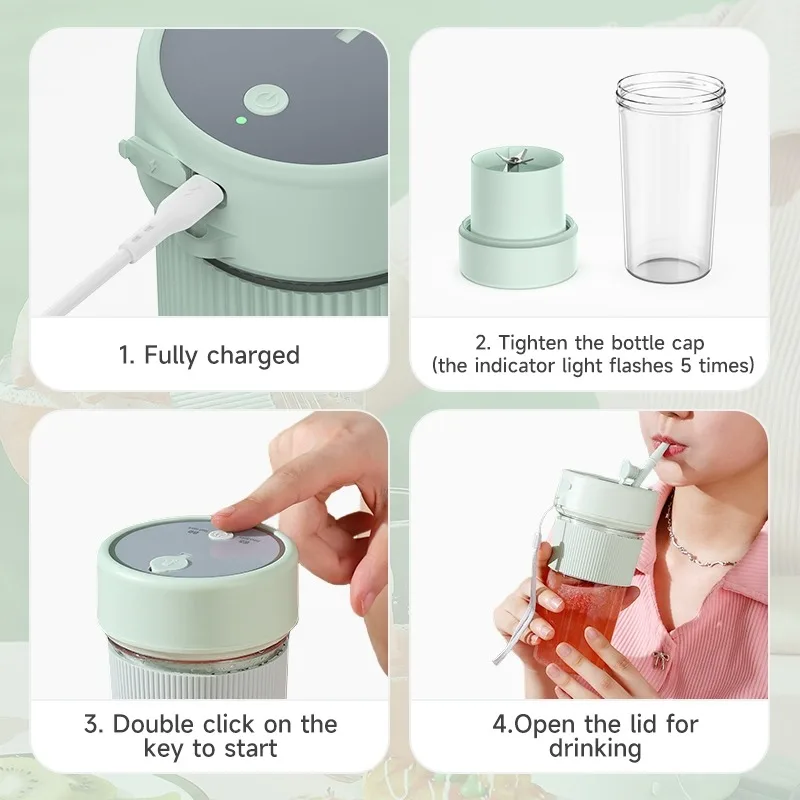 1. Fully charged

2. Tighten the bottle cap
(the indicator light flashes 5 times)

3. Double click on the key to start

4.Open the lid for drinking