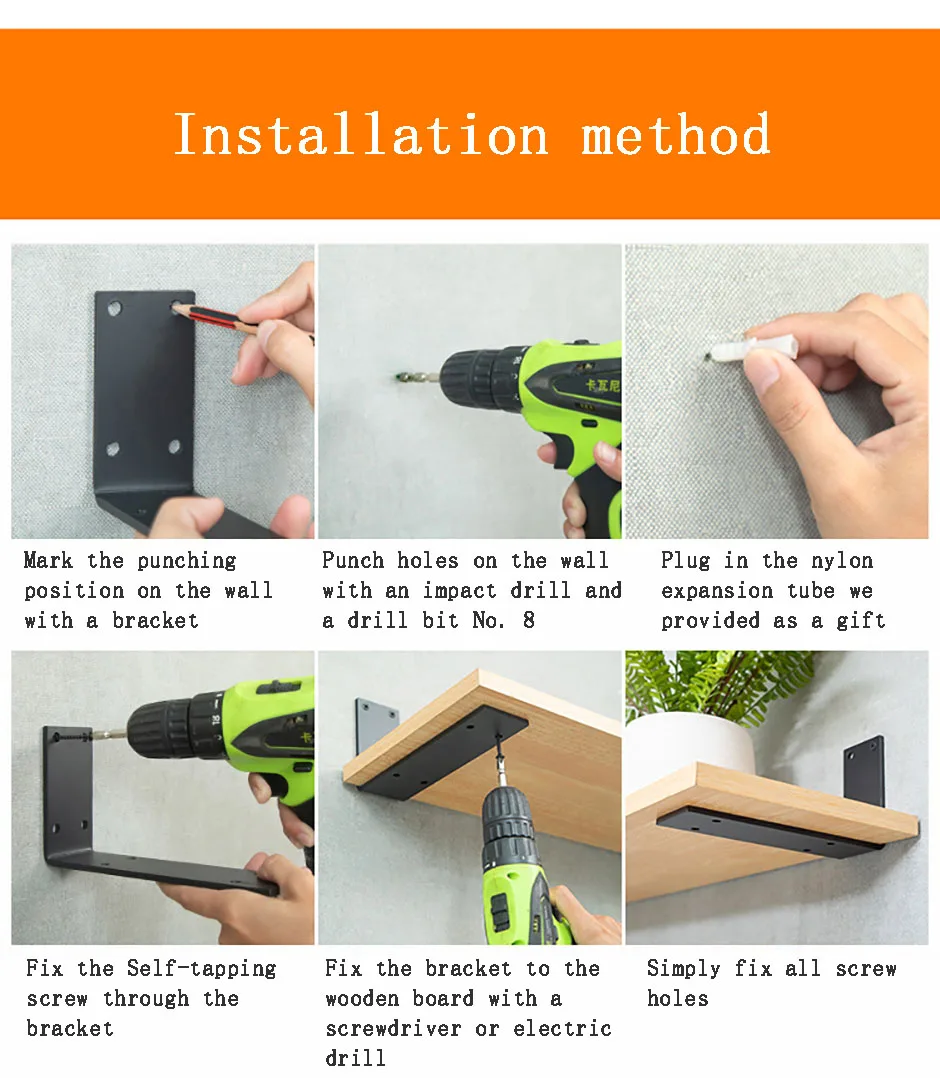 Installation method

Mark the punching position on the wall with a bracket

Punch holes on the wall with an impact drill and a drill bit No. 8

Plug in the nylon expansion tube we provided as a gift

Fix the Self-tapping screw through the bracket

Fix the bracket to the wooden board with a screwdriver or electric drill

Simply fix all screw holes