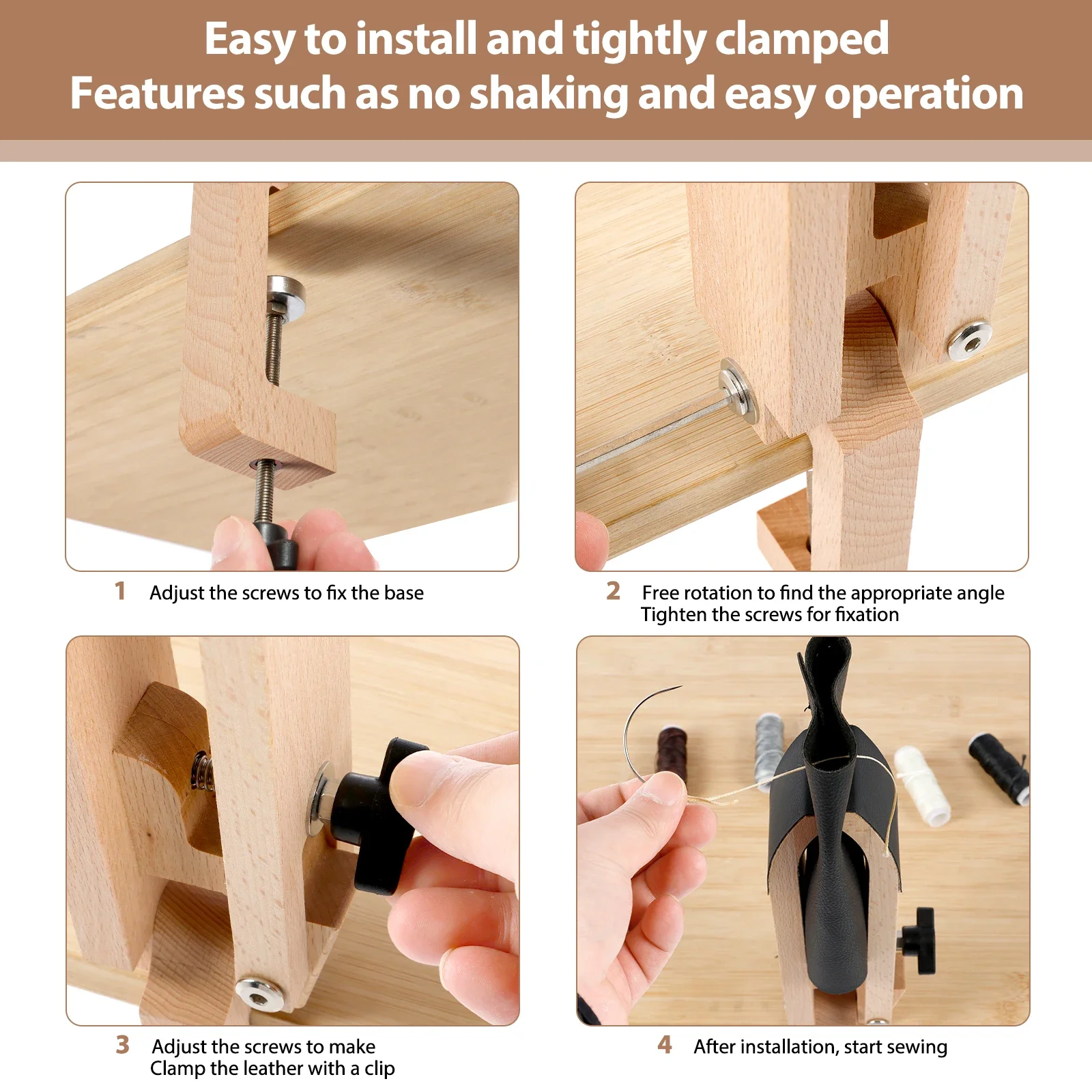 Easy to install and tightly clamped
Features such as no shaking and easy operation

1 Adjust the screws to fix the base

2 Free rotation to find the appropriate angle
Tighten the screws for fixation

3 Adjust the screws to make
Clamp the leather with a clip

4 After installation, start sewing