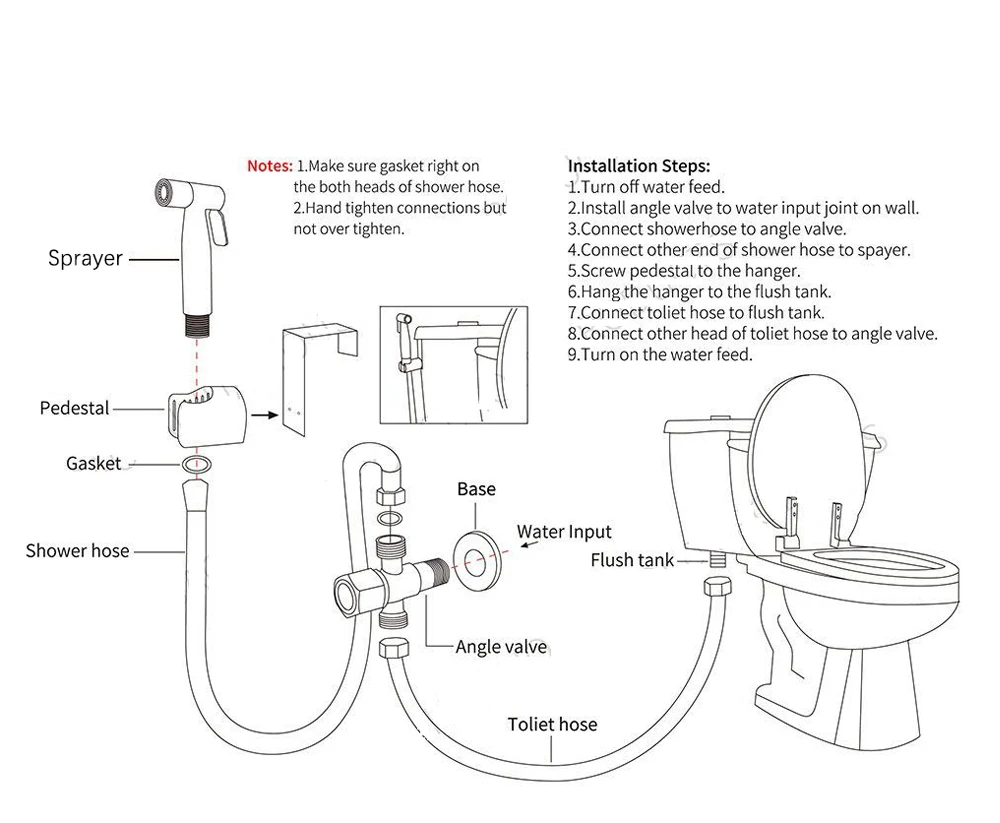 Notes: 1.Make sure gasket right on the both heads of shower hose.
2.Hand tighten connections but not over tighten.

Installation Steps:
1.Turn off water feed.
2.Install angle valve to water input joint on wall.
3.Connect showerhose to angle valve.
4.Connect other end of shower hose to spayer.
5.Screw pedestal to the hanger.
6.Hang the hanger to the flush tank.
7.Connect toliet hose to flush tank.
8.Connect other head of toliet hose to angle valve.
9.Turn on the water feed.

Sprayer
Pedestal
Gasket
Shower hose
Base
Water Input
Flush tank
Angle valve
Toliet hose