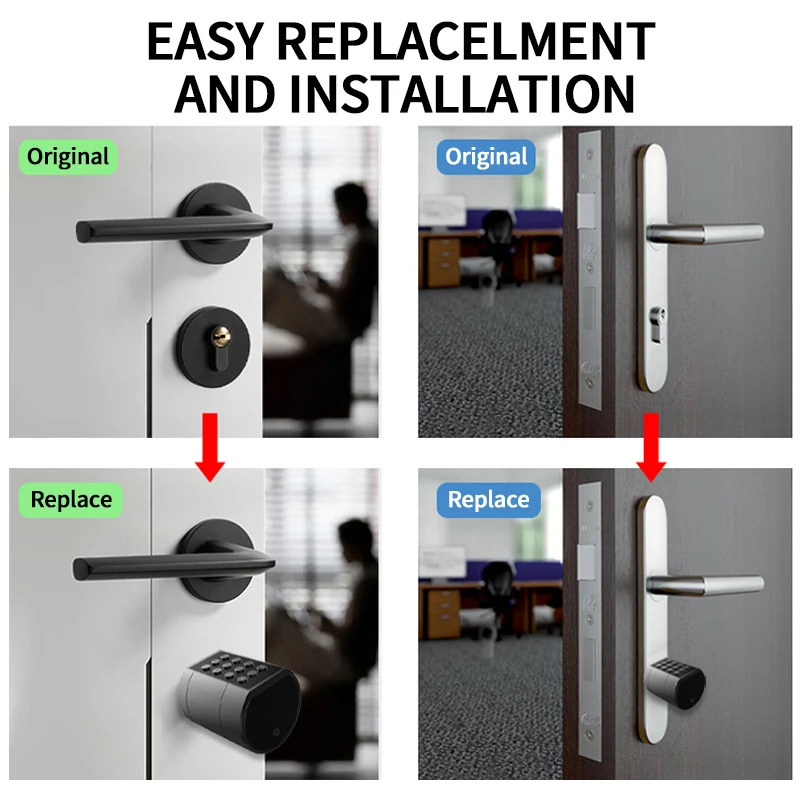 EASY REPLACELMENT AND INSTALLATION

Original

Original

Replace

Replace