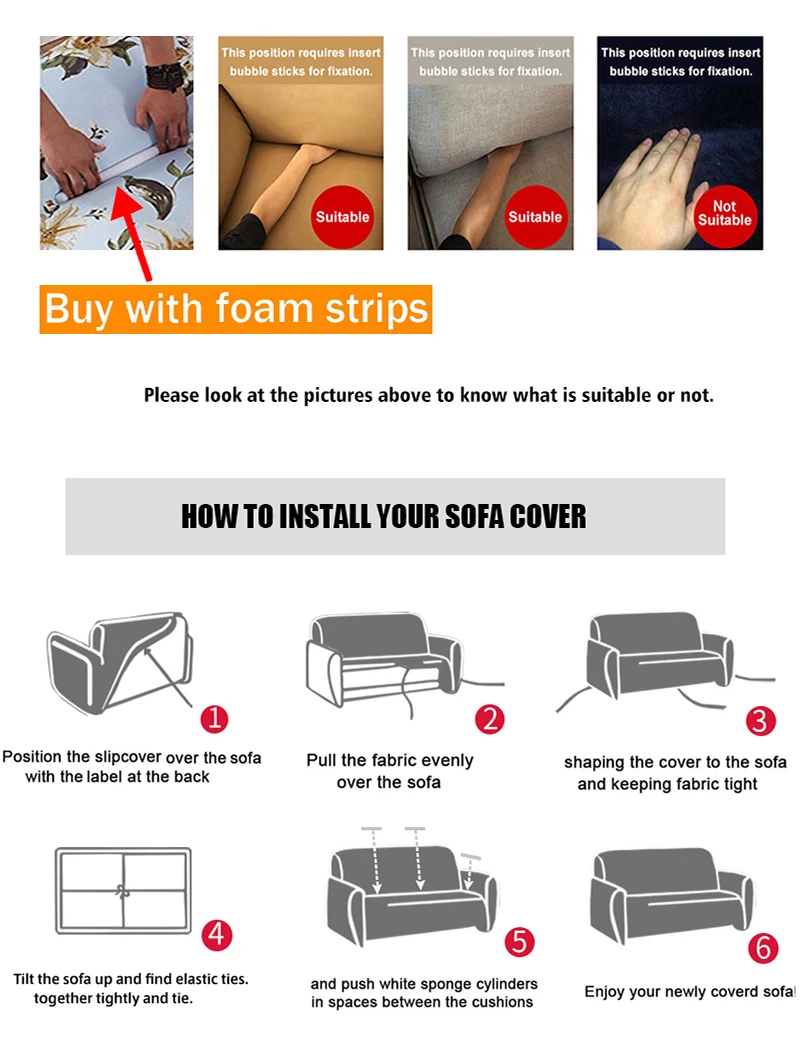 This position requires insert bubble sticks for fixation.

Suitable

This position requires insert bubble sticks for fixation.

Suitable

This position requires insert bubble sticks for fixation.

Not Suitable

Buy with foam strips

Please look at the pictures above to know what is suitable or not.

HOW TO INSTALL YOUR SOFA COVER

1
Position the slipcover over the sofa with the label at the back

2
Pull the fabric evenly over the sofa

3
shaping the cover to the sofa and keeping fabric tight

4
Tilt the sofa up and find elastic ties. together tightly and tie.

5
and push white sponge cylinders in spaces between the cushions

6
Enjoy your newly coverd sofa!