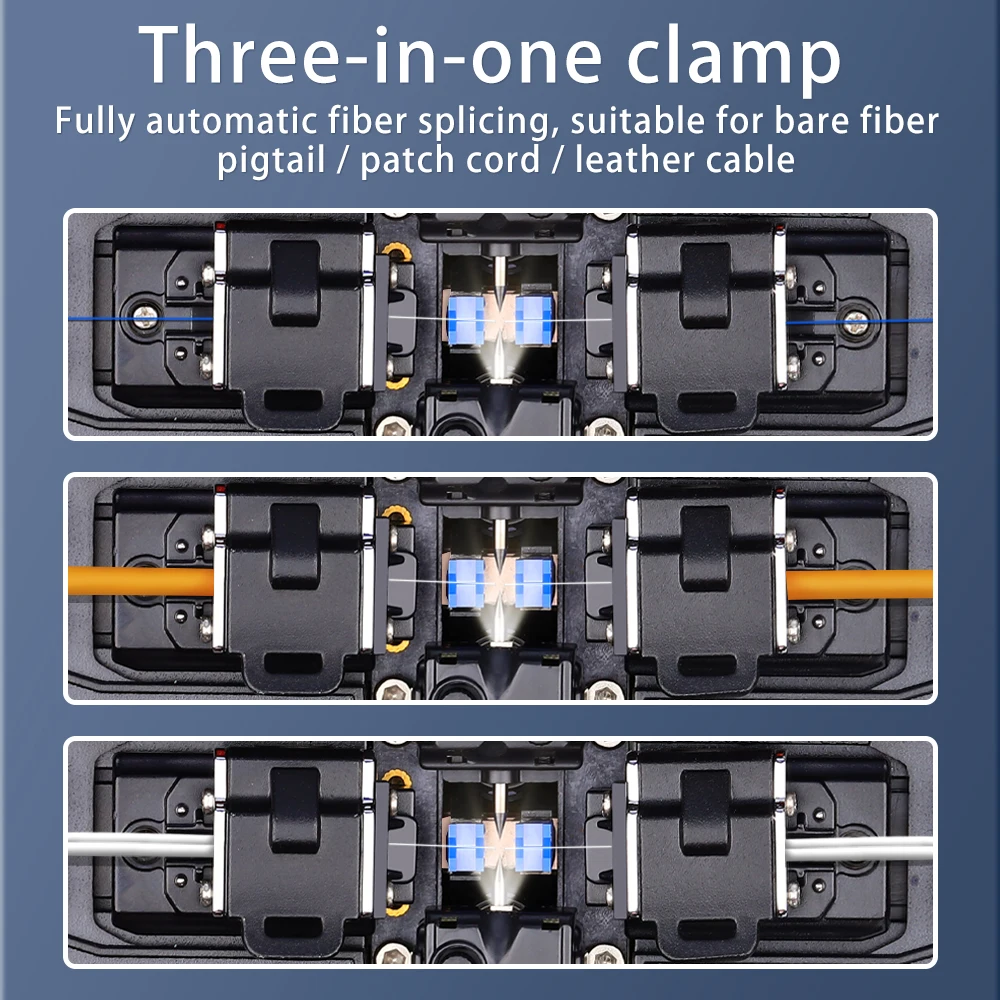 Three-in-one clamp

Fully automatic fiber splicing, suitable for bare fiber pigtail / patch cord / leather cable