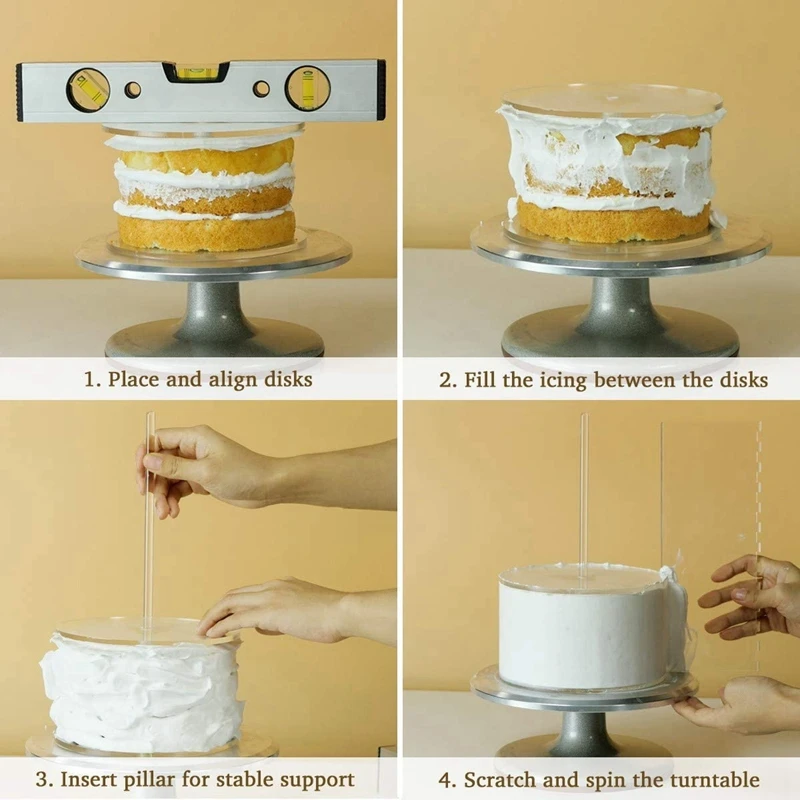 1. Place and align disks

2. Fill the icing between the disks

3. Insert pillar for stable support

4. Scratch and spin the turntable