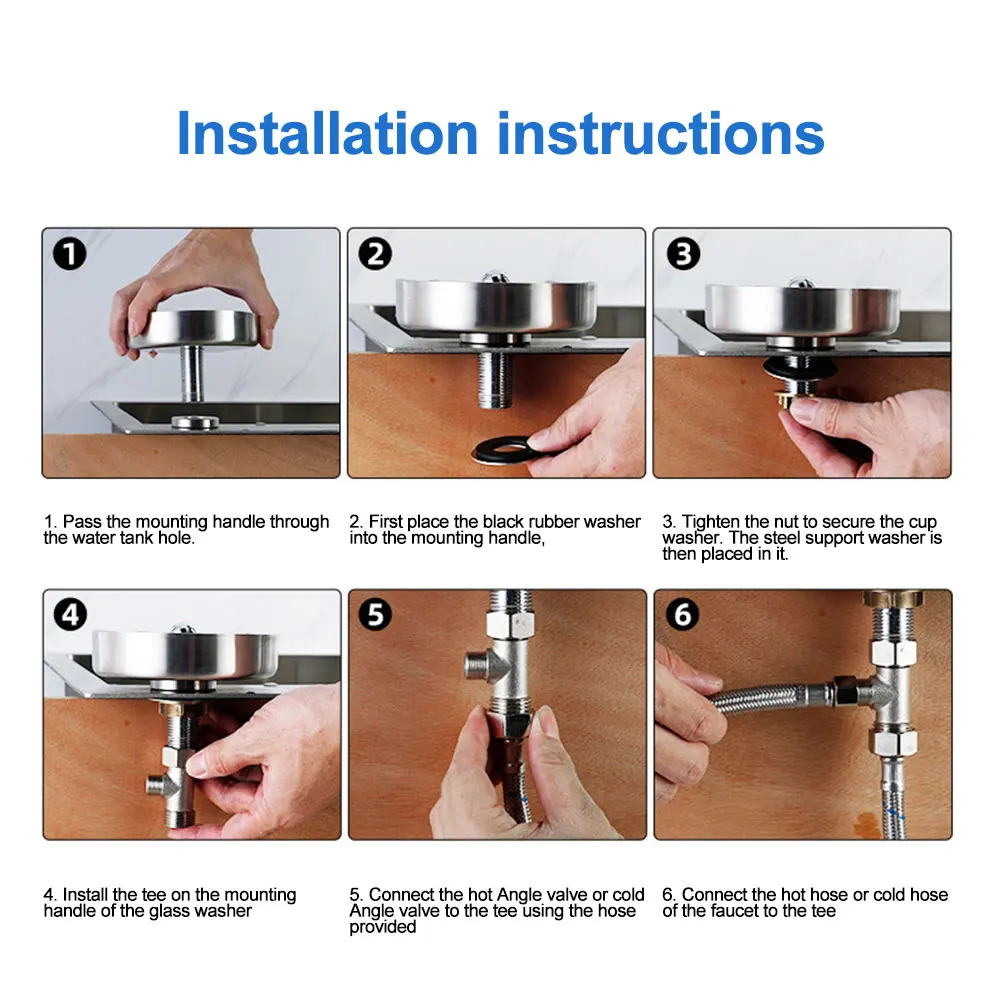 Installation instructions

1

2

3

1. Pass the mounting handle through the water tank hole.

2. First place the black rubber washer into the mounting handle,

3. Tighten the nut to secure the cup washer. The steel support washer is then placed in it.

4

5

6

4. Install the tee on the mounting handle of the glass washer

5. Connect the hot Angle valve or cold Angle valve to the tee using the hose provided

6. Connect the hot hose or cold hose of the faucet to the tee