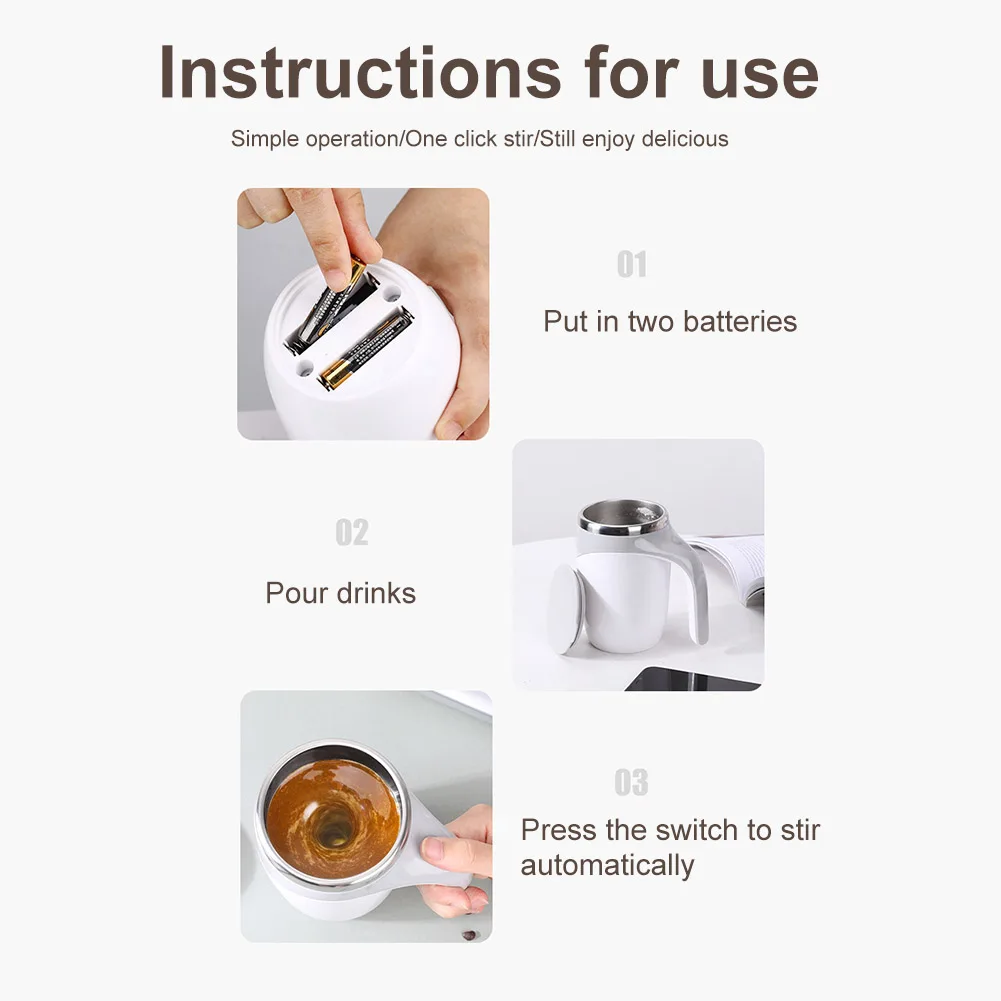 Instructions for use

Simple operation/One click stir/Still enjoy delicious

01

Put in two batteries

02

Pour drinks

03

Press the switch to stir automatically