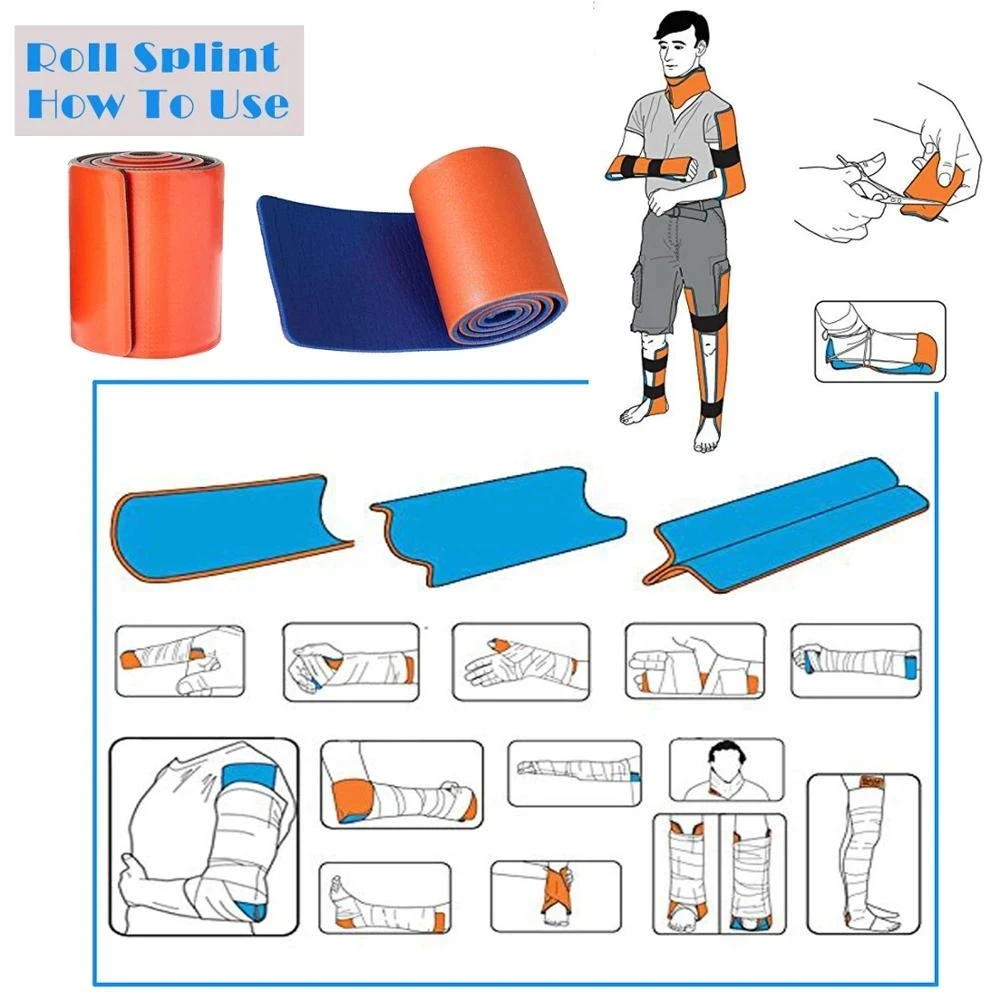 Roll Splint
How To Use