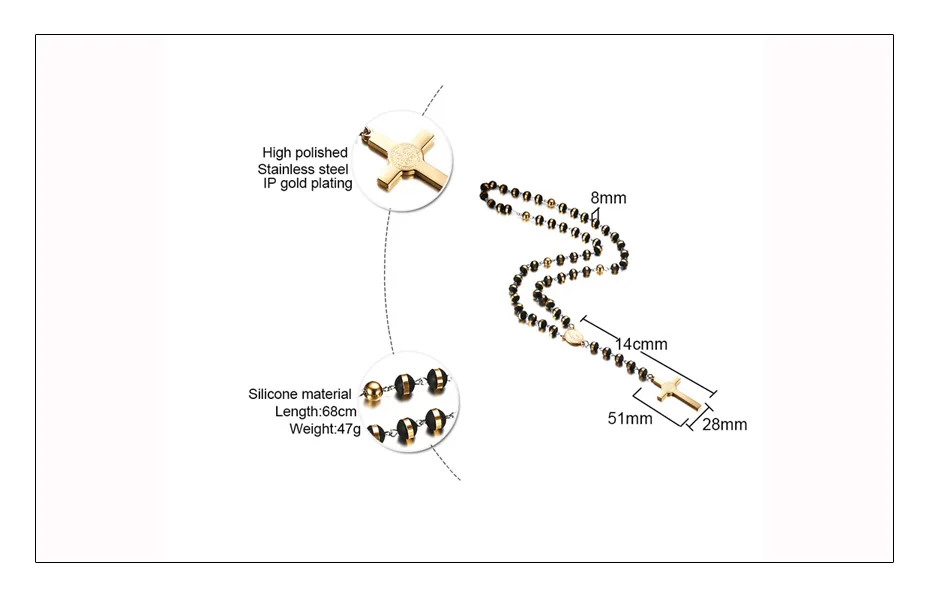 High polished
Stainless steel
IP gold plating

Silicone material
Length:68cm
Weight:47g

8mm

14cmm

51mm

28mm