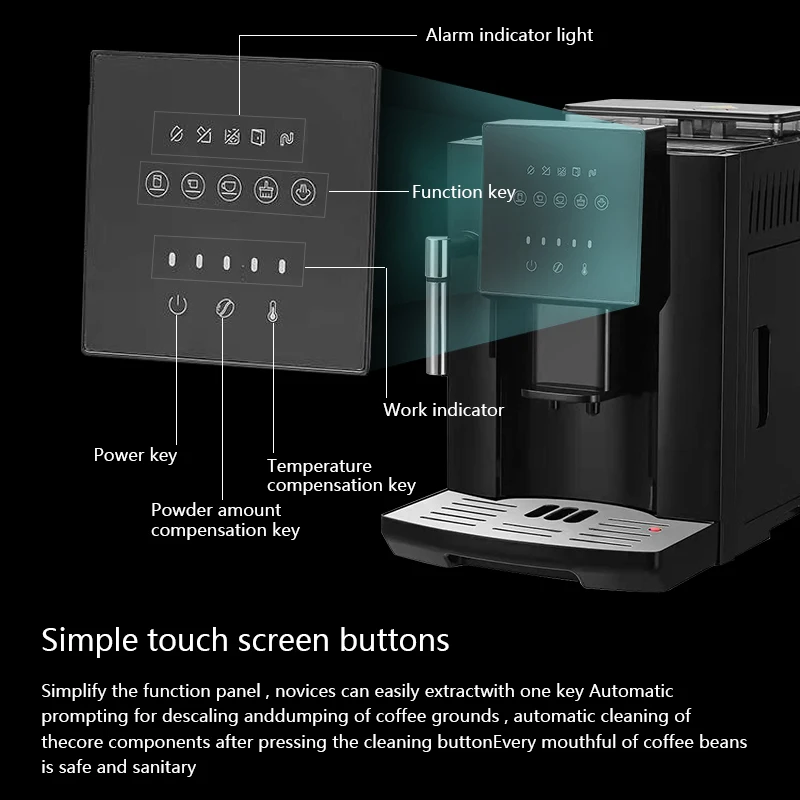 Alarm indicator light

Function key

Work indicator

Power key

Temperature compensation key

Powder amount compensation key

Simple touch screen buttons

Simplify the function panel , novices can easily extractwith one key Automatic prompting for descaling anddumping of coffee grounds , automatic cleaning of thecore components after pressing the cleaning buttonEvery mouthful of coffee beans is safe and sanitary