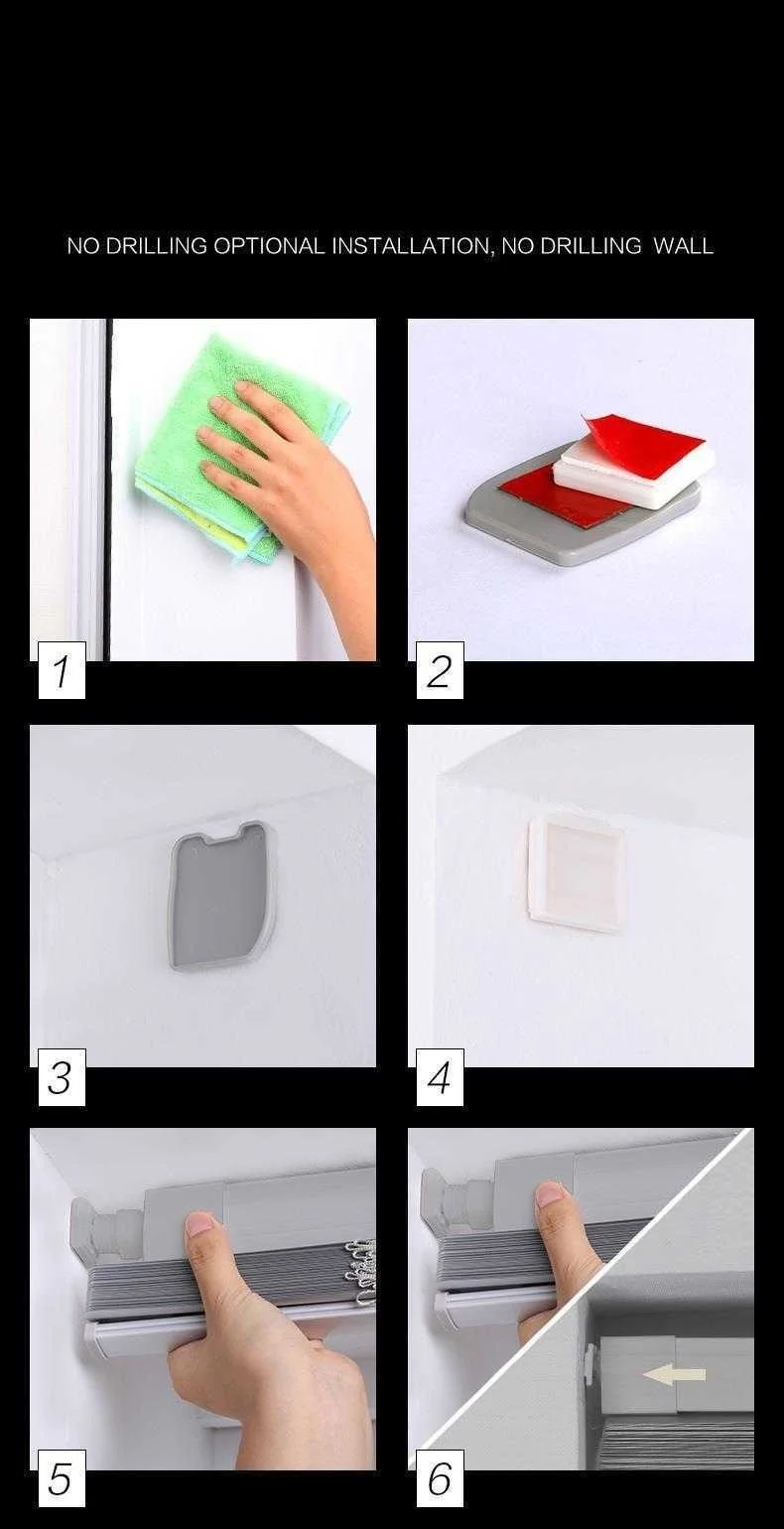 NO DRILLING OPTIONAL INSTALLATION, NO DRILLING WALL

1

2

3

4

5

6