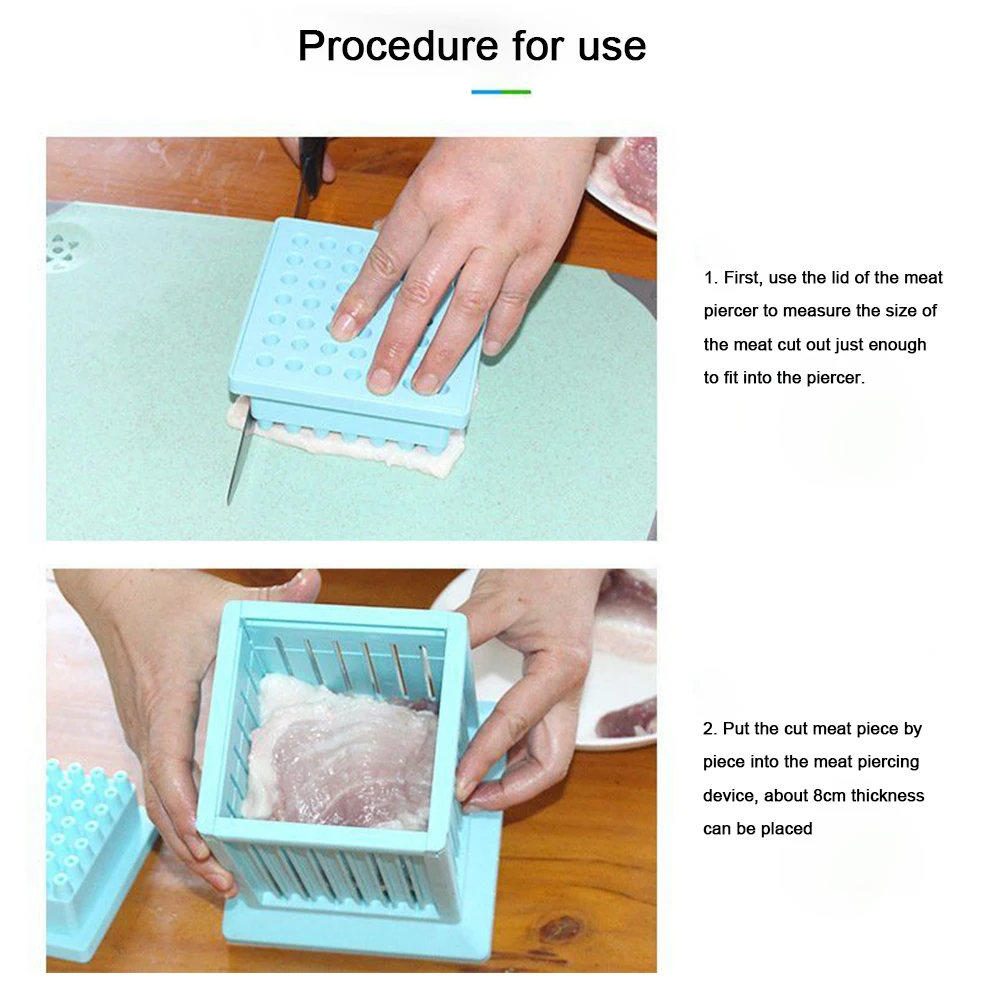 Procedure for use

1. First, use the lid of the meat piercer to measure the size of the meat cut out just enough to fit into the piercer.

2. Put the cut meat piece by piece into the meat piercing device, about 8cm thickness can be placed