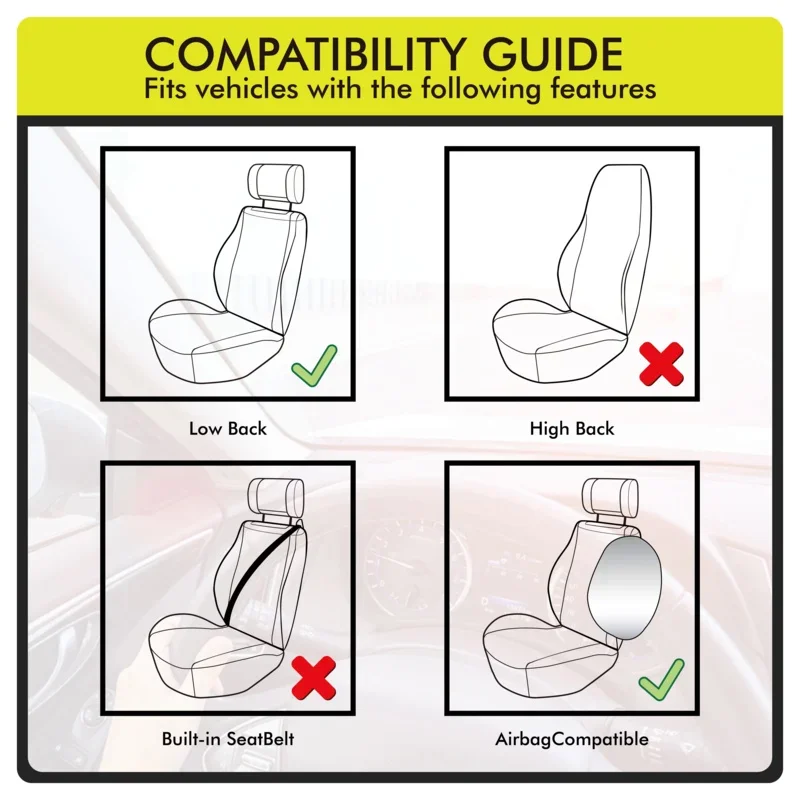 COMPATIBILITY GUIDE
Fits vehicles with the following features

Low Back

High Back

Built-in SeatBelt

AirbagCompatible