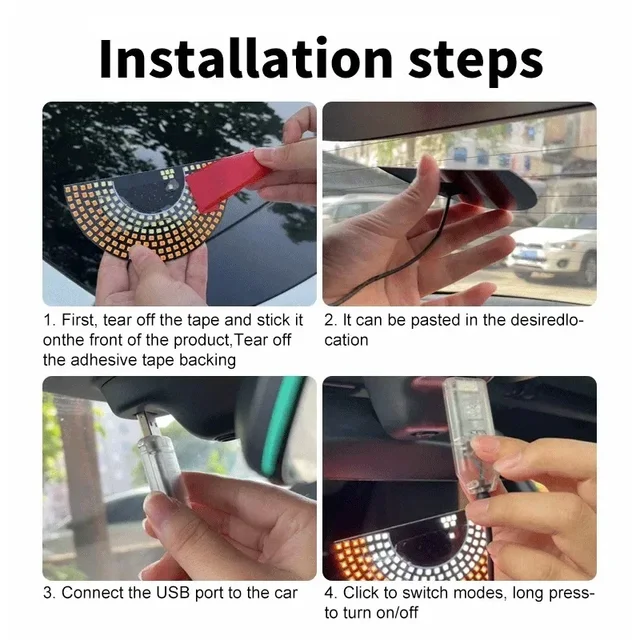 Installation steps

1. First, tear off the tape and stick it onthe front of the product,Tear off the adhesive tape backing

2. It can be pasted in the desiredlocation

3. Connect the USB port to the car

4. Click to switch modes, long press-to turn on/off