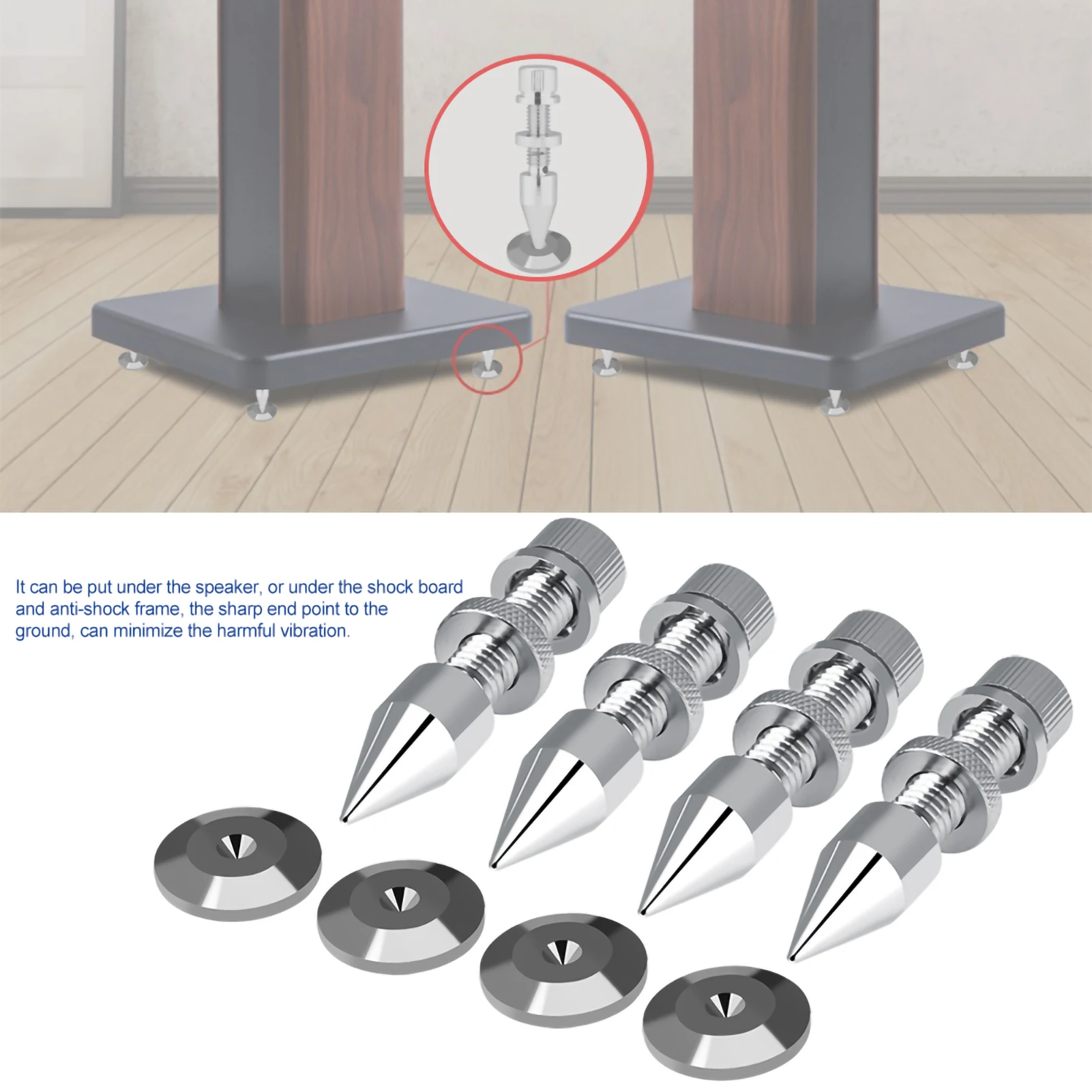 It can be put under the speaker, or under the shock board and anti-shock frame, the sharp end point to the ground, can minimize the harmful vibration.