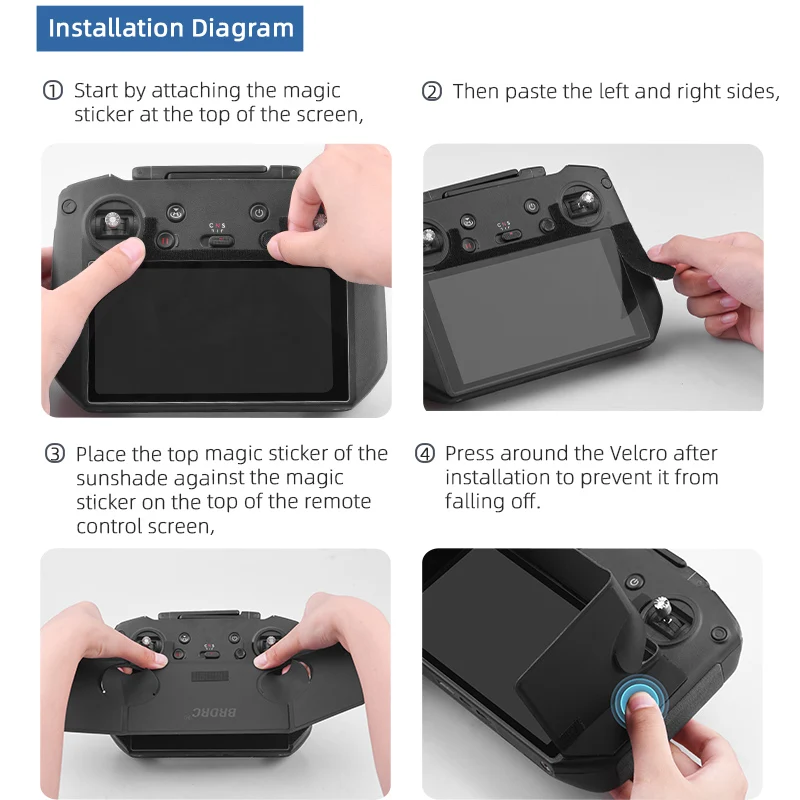 Installation Diagram

① Start by attaching the magic sticker at the top of the screen,

② Then paste the left and right sides,

C N S

C N S

③ Place the top magic sticker of the sunshade against the magic sticker on the top of the remote control screen,

④ Press around the Velcro after installation to prevent it from falling off.

BRDRC