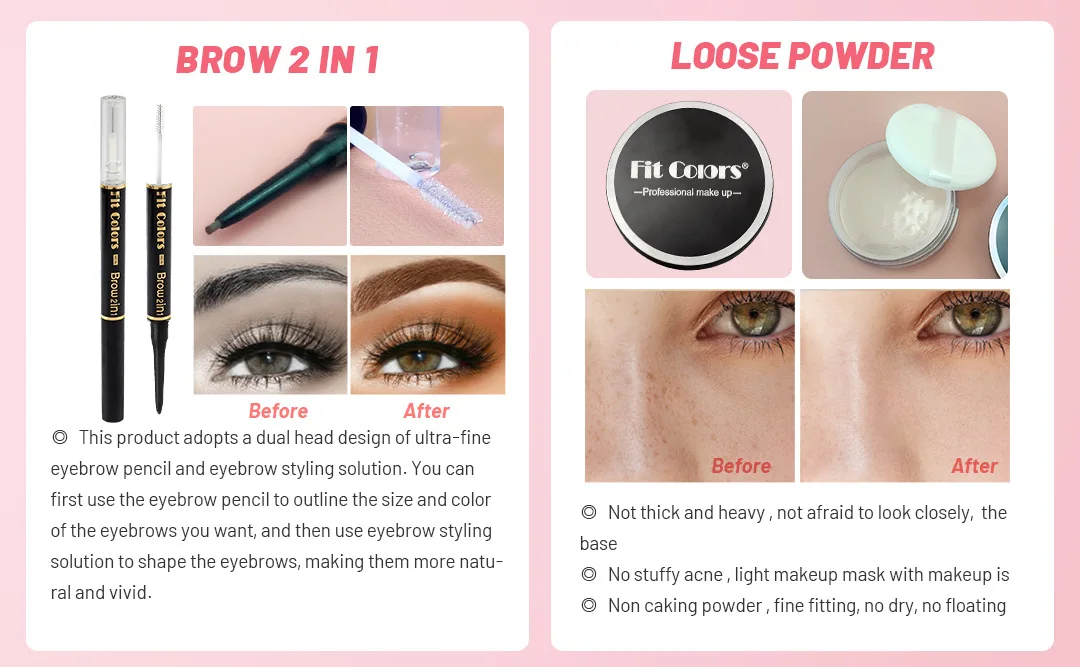 BROW 2 IN 1

Fit Colors
Brow2in1

Fit Colors
Brow2in1

Before
After

◎ This product adopts a dual head design of ultra-fine eyebrow pencil and eyebrow styling solution. You can first use the eyebrow pencil to outline the size and color of the eyebrows you want, and then use eyebrow styling solution to shape the eyebrows, making them more natural and vivid.

LOOSE POWDER

Fit Colors®
—Professional make up—

Before
After

◎ Not thick and heavy , not afraid to look closely, the base
◎ No stuffy acne , light makeup mask with makeup is
◎ Non caking powder , fine fitting, no dry, no floating