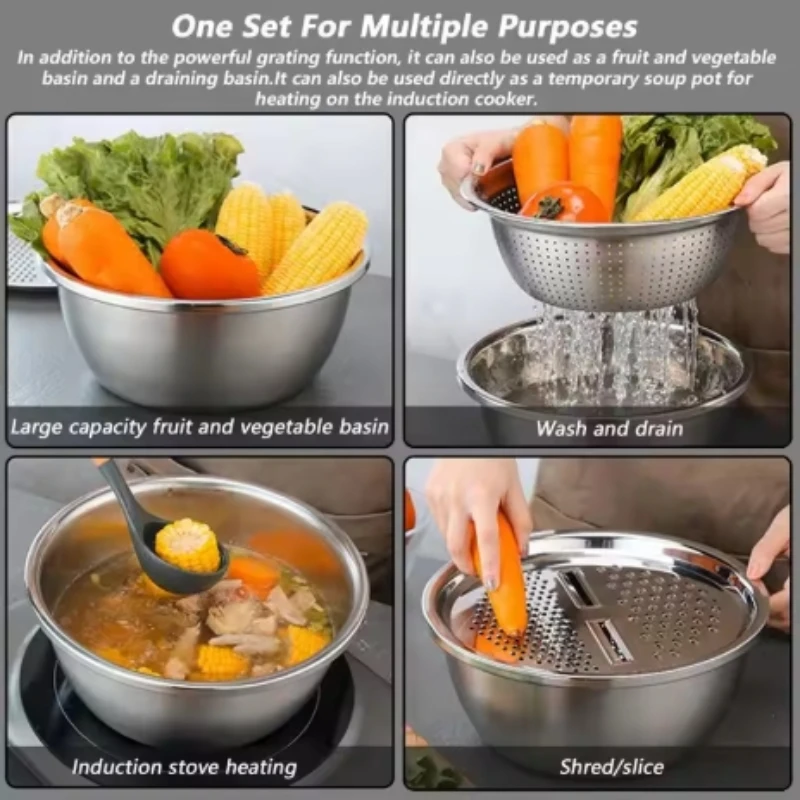 One Set For Multiple Purposes

In addition to the powerful grating function, it can also be used as a fruit and vegetable basin and a draining basin.It can also be used directly as a temporary soup pot for heating on the induction cooker.

Large capacity fruit and vegetable basin

Wash and drain

Induction stove heating

Shred/slice