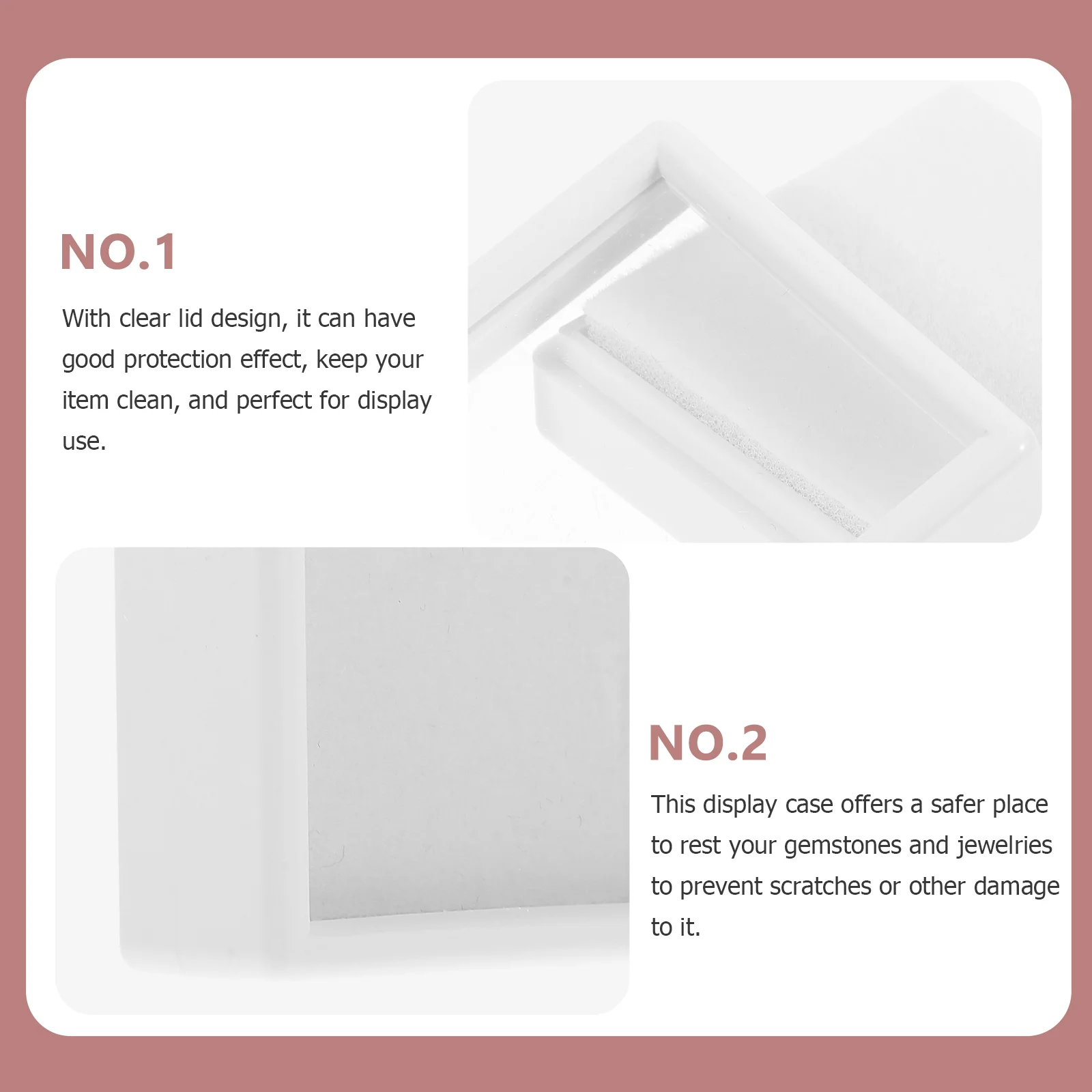 NO.1

With clear lid design, it can have good protection effect, keep your item clean, and perfect for display use.

NO.2

This display case offers a safer place to rest your gemstones and jewelries to prevent scratches or other damage to it.