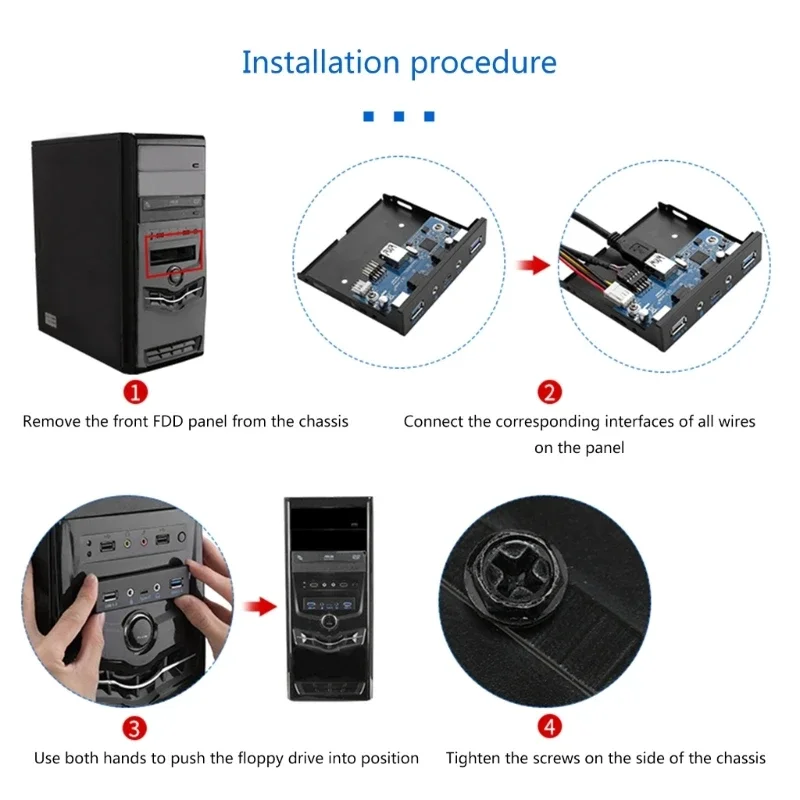 Installation procedure

1
Remove the front FDD panel from the chassis

2
Connect the corresponding interfaces of all wires on the panel

3
Use both hands to push the floppy drive into position

4
Tighten the screws on the side of the chassis