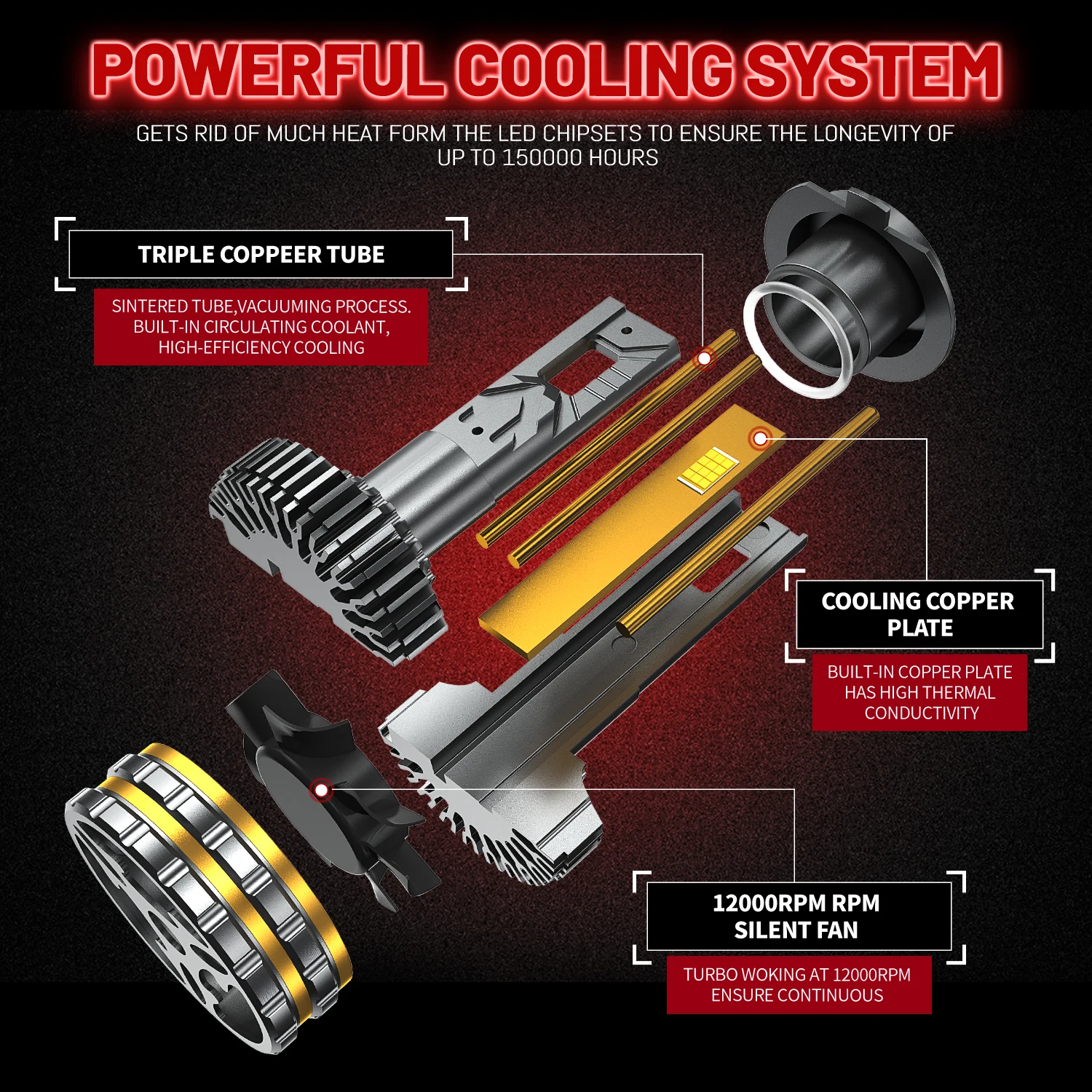 POWERFUL COOLING SYSTEM

GETS RID OF MUCH HEAT FORM THE LED CHIPSETS TO ENSURE THE LONGEVITY OF UP TO 150000 HOURS

TRIPLE COPPEER TUBE

SINTERED TUBE,VACUUMING PROCESS. BUILT-IN CIRCULATING COOLANT, HIGH-EFFICIENCY COOLING

COOLING COPPER PLATE

BUILT-IN COPPER PLATE HAS HIGH THERMAL CONDUCTIVITY

12000RPM RPM SILENT FAN

TURBO WOKING AT 12000RPM ENSURE CONTINUOUS