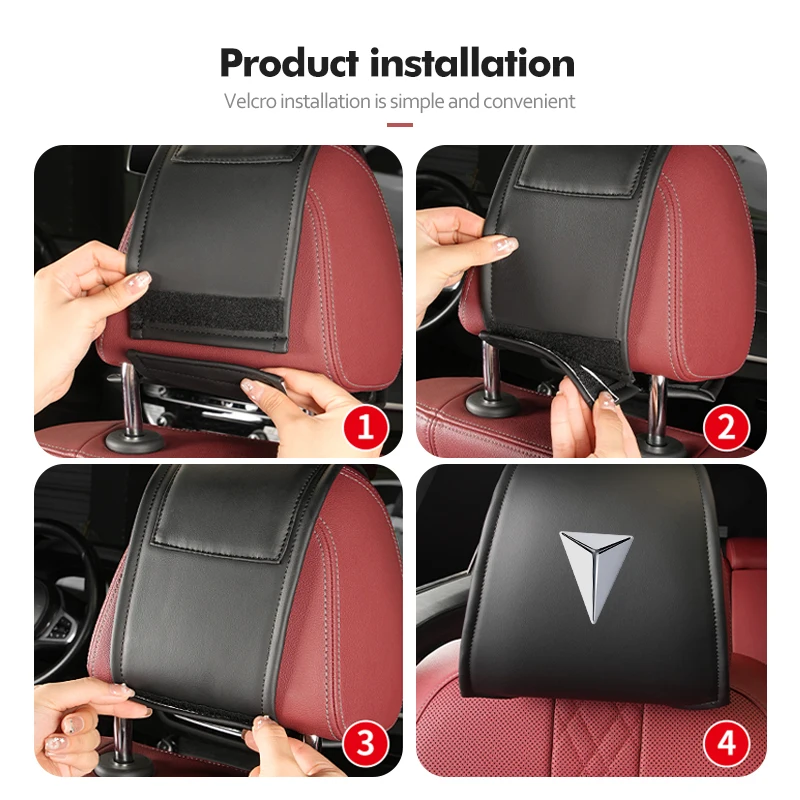 Product installation
Velcro installation is simple and convenient

1

2

3

4