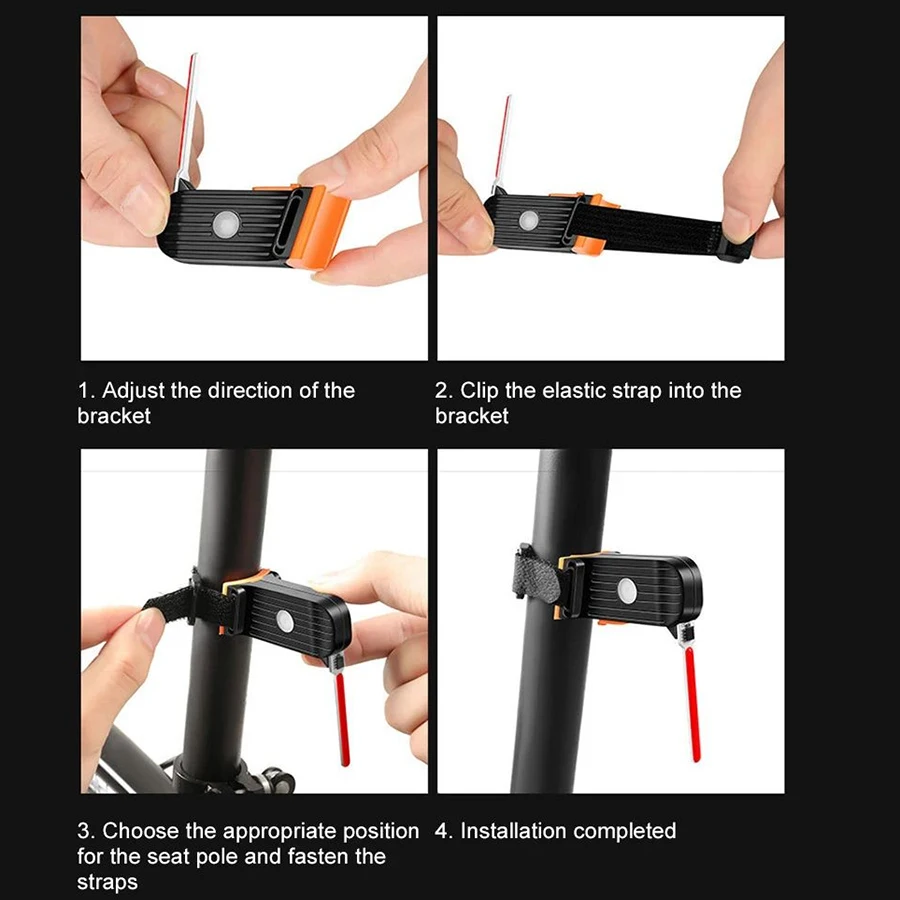 1. Adjust the direction of the bracket

2. Clip the elastic strap into the bracket

3. Choose the appropriate position for the seat pole and fasten the straps

4. Installation completed