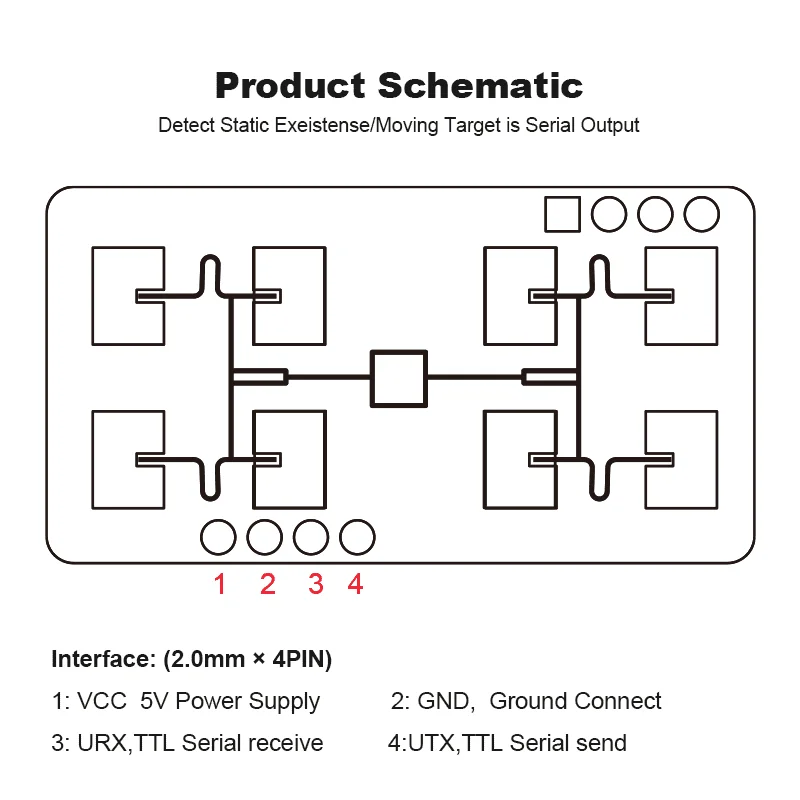 Product Schematic

Detect Static Exeistense/Moving Target is Serial Output

1 2 3 4

Interface: (2.0mm × 4PIN)

1: VCC 5V Power Supply 2: GND, Ground Connect

3: URX,TTL Serial receive 4:UTX,TTL Serial send