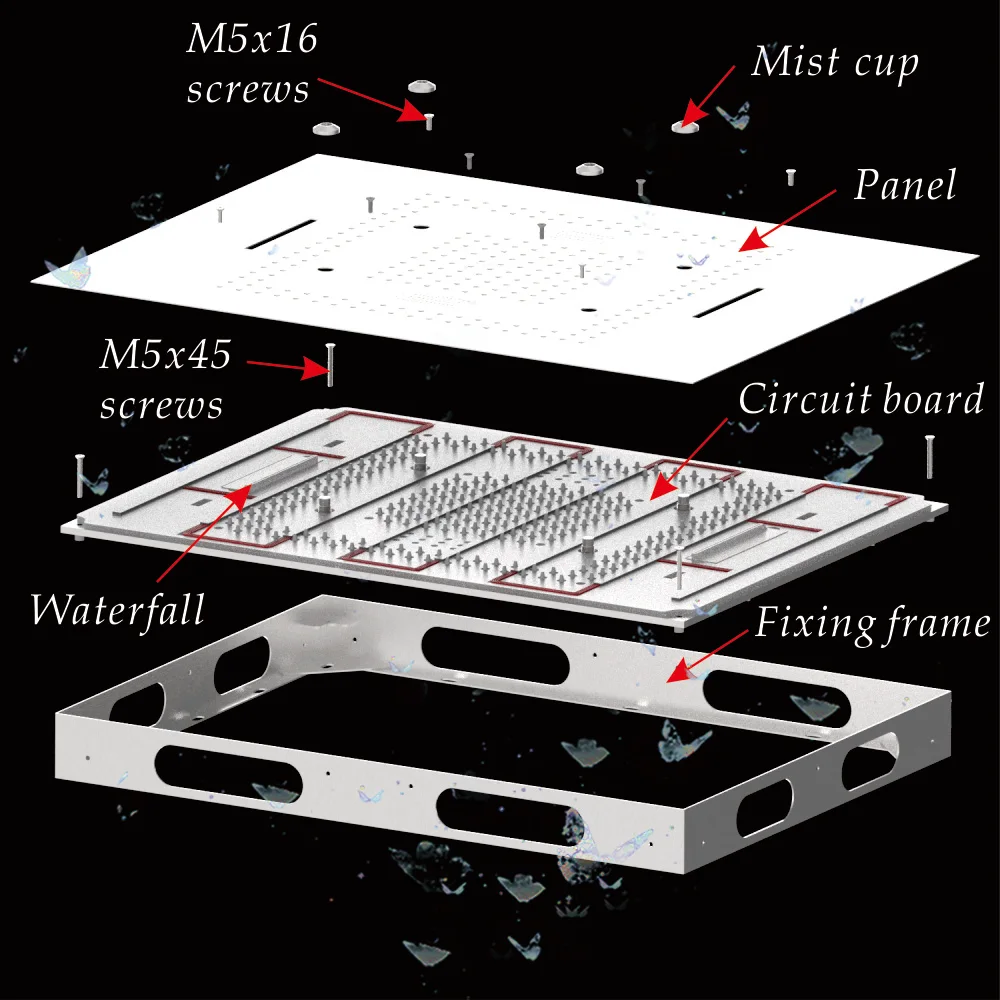 M5x16 screws

Mist cup

Panel

M5x45 screws

Circuit board

Waterfall

Fixing frame