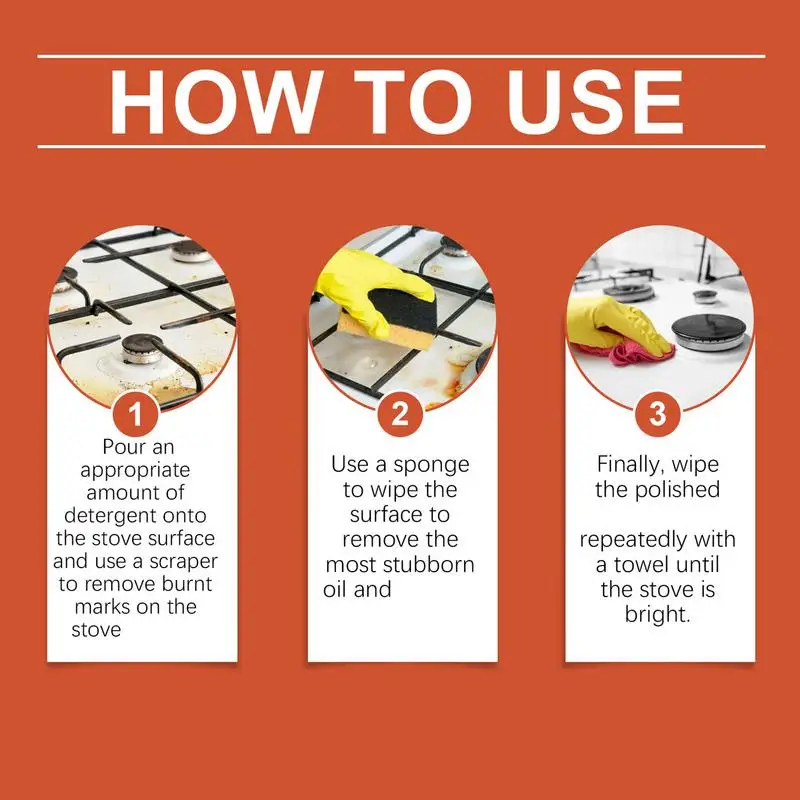 HOW TO USE

1
Pour an appropriate amount of detergent onto the stove surface and use a scraper to remove burnt marks on the stove

2
Use a sponge to wipe the surface to remove the most stubborn oil and

3
Finally, wipe the polished

repeatedly with a towel until the stove is bright.