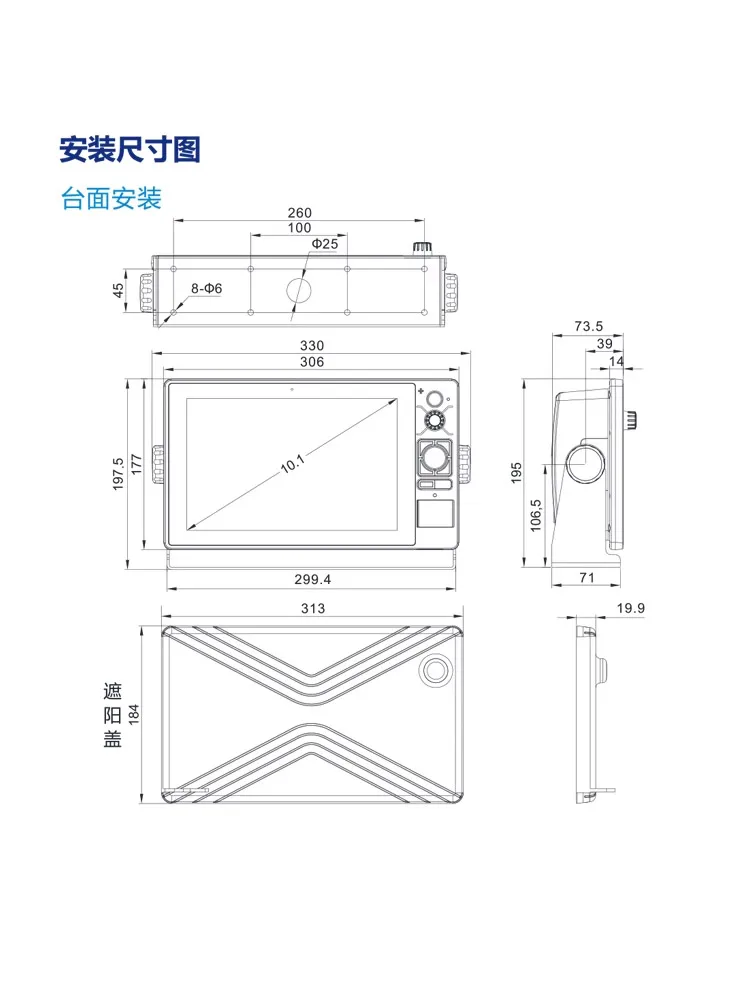 安装尺寸图

台面安装

260
100
Φ25
45
8-Φ6

330
306
197.5
177
10.1
299.4

73.5
39
14
195
106.5
71

313
遮阳盖
184

19.9