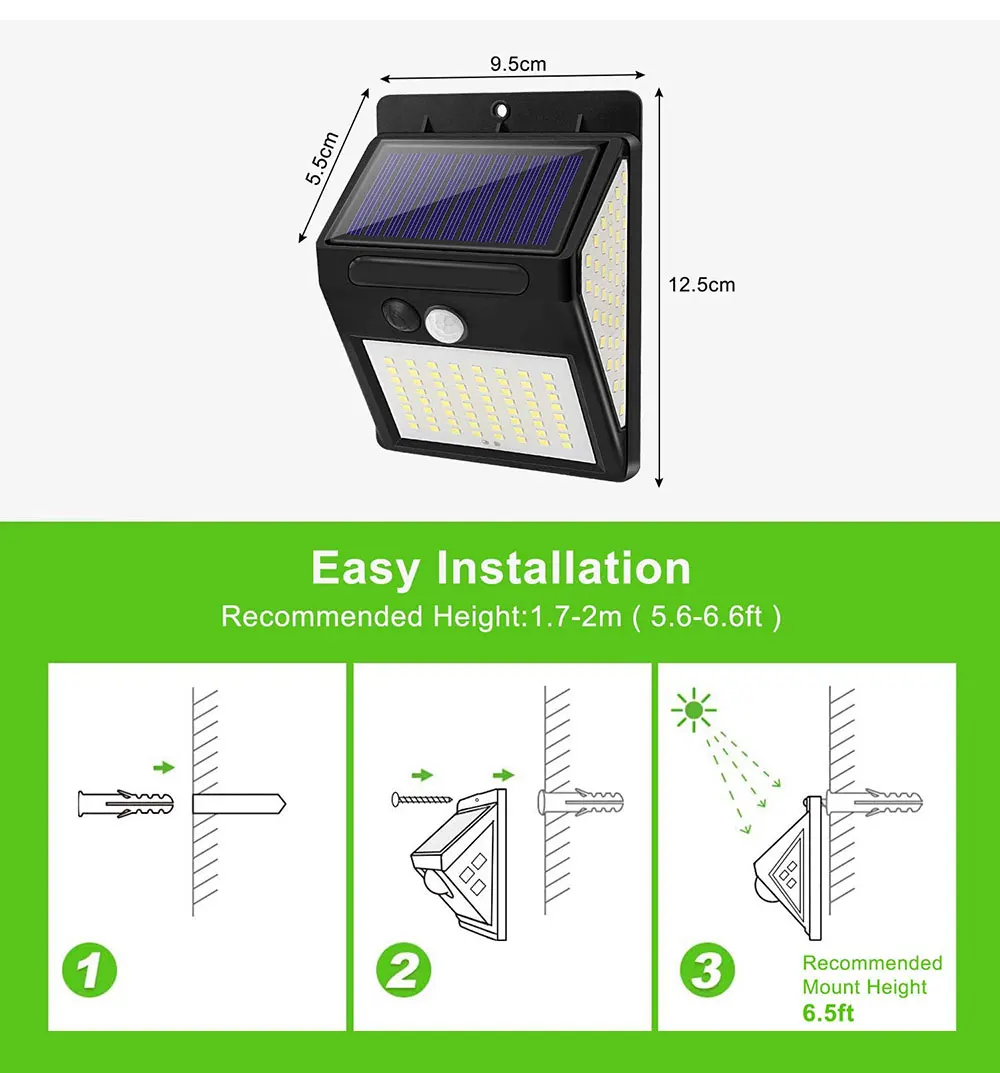 9.5cm

5.5cm

12.5cm

Easy Installation

Recommended Height:1.7-2m ( 5.6-6.6ft )

1

2

3

Recommended Mount Height 6.5ft