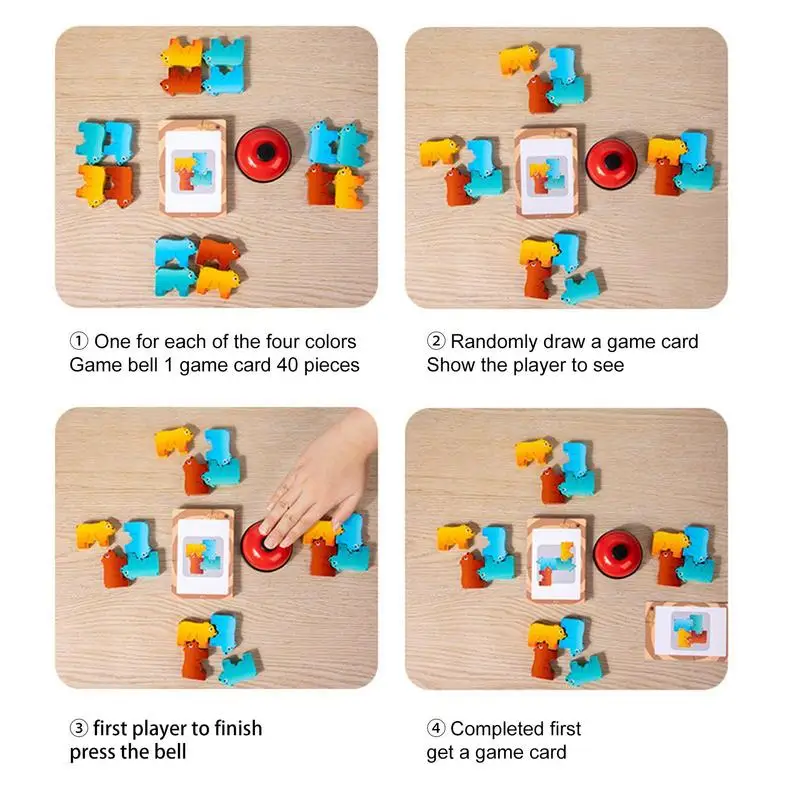 ① One for each of the four colors
Game bell 1 game card 40 pieces

② Randomly draw a game card
Show the player to see

③ first player to finish
press the bell

④ Completed first
get a game card