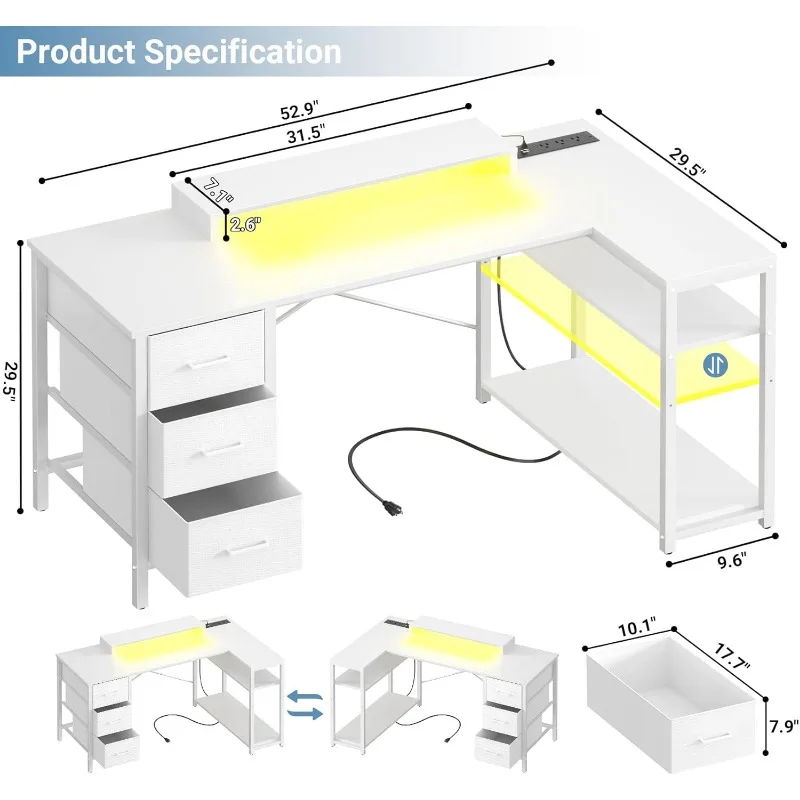 Product Specification

52.9"

31.5"

29.5"

7.1"

2.6"

29.5"

9.6"

10.1"

17.7"

7.9"