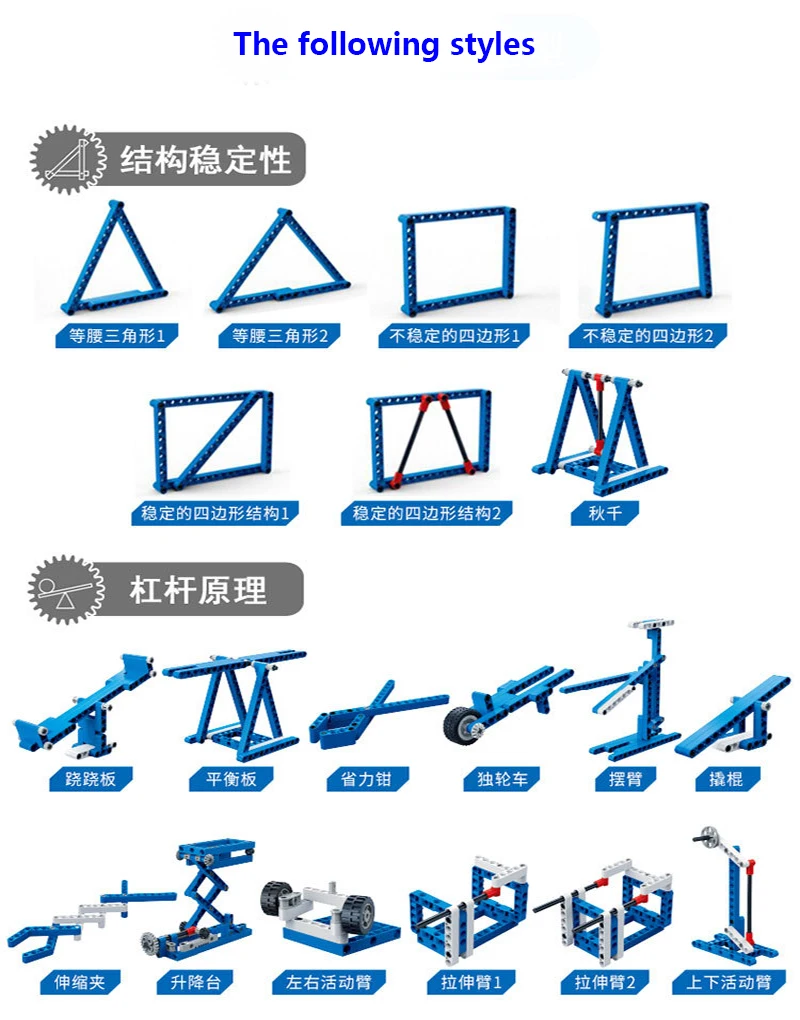 The following styles

结构稳定性

等腰三角形1

等腰三角形2

不稳定的四边形1

不稳定的四边形2

稳定的四边形结构1

稳定的四边形结构2

秋千

杠杆原理

跷跷板

平衡板

省力钳

独轮车

摆臂

撬棍

伸缩夹

升降台

左右活动臂

拉伸臂1

拉伸臂2

上下活动臂