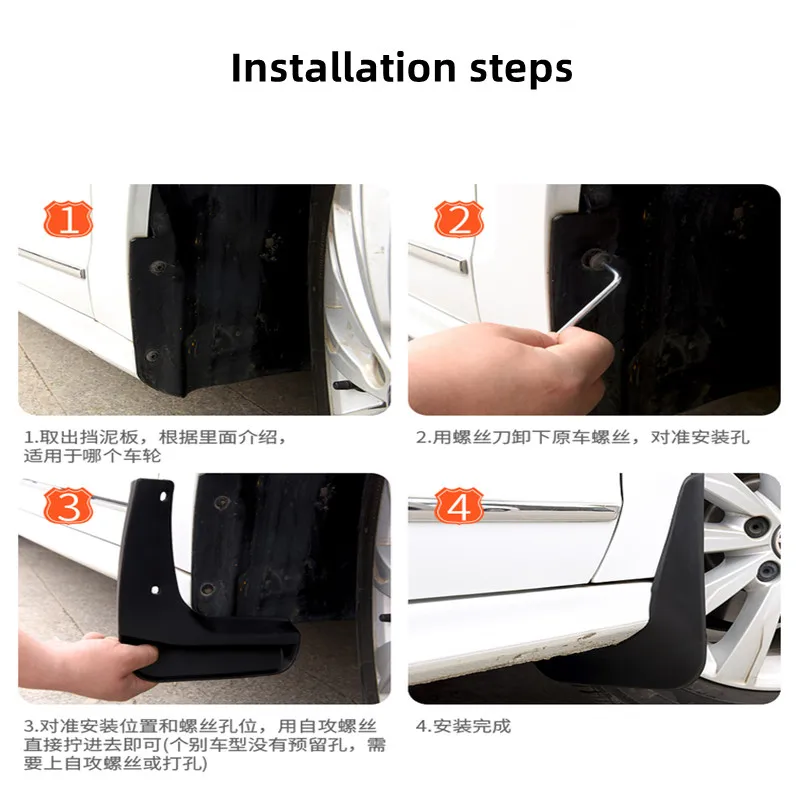 Installation steps

1

1.取出挡泥板，根据里面介绍，适用于哪个车轮

2

2.用螺丝刀卸下原车螺丝，对准安装孔

3

3.对准安装位置和螺丝孔位，用自攻螺丝直接拧进去即可(个别车型没有预留孔，需要上自攻螺丝或打孔)

4

4.安装完成