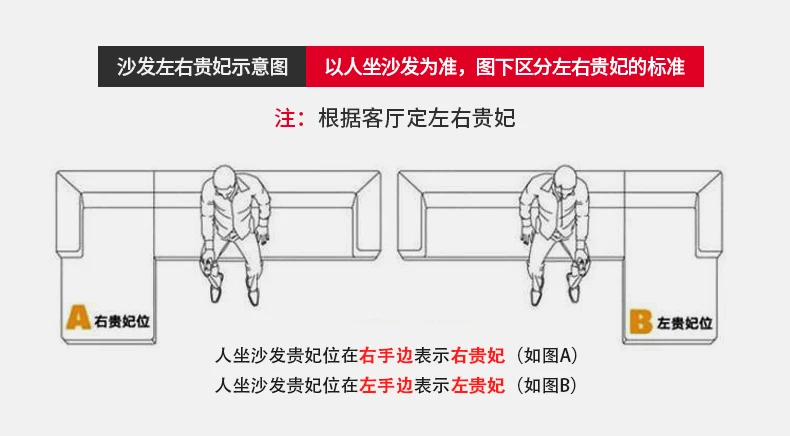 沙发左右贵妃示意图　以人坐沙发为准，图下区分左右贵妃的标准

注：根据客厅定左右贵妃

A 右贵妃位

B 左贵妃位

人坐沙发贵妃位在右手边表示右贵妃（如图A）
人坐沙发贵妃位在左手边表示左贵妃（如图B）