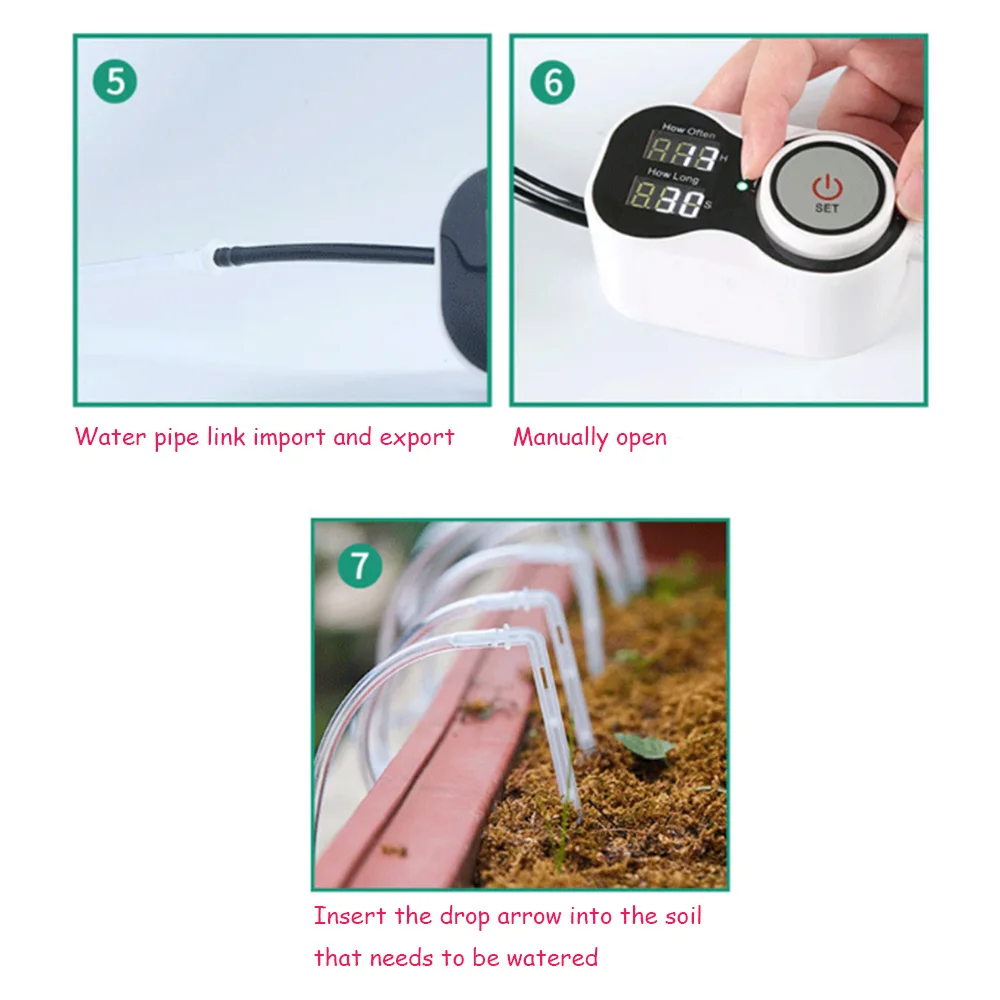 5

Water pipe link import and export

6

How Often
13 H
How Long
30 S
SET

Manually open

7

Insert the drop arrow into the soil that needs to be watered