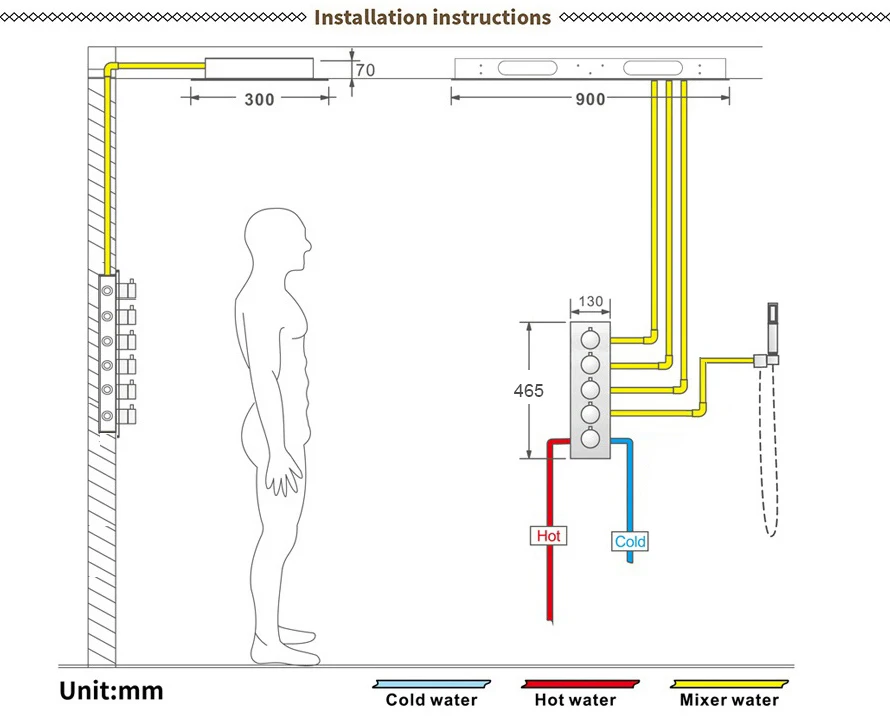 Installation instructions

70

300

900

130

465

Hot

Cold

Unit:mm

Cold water

Hot water

Mixer water