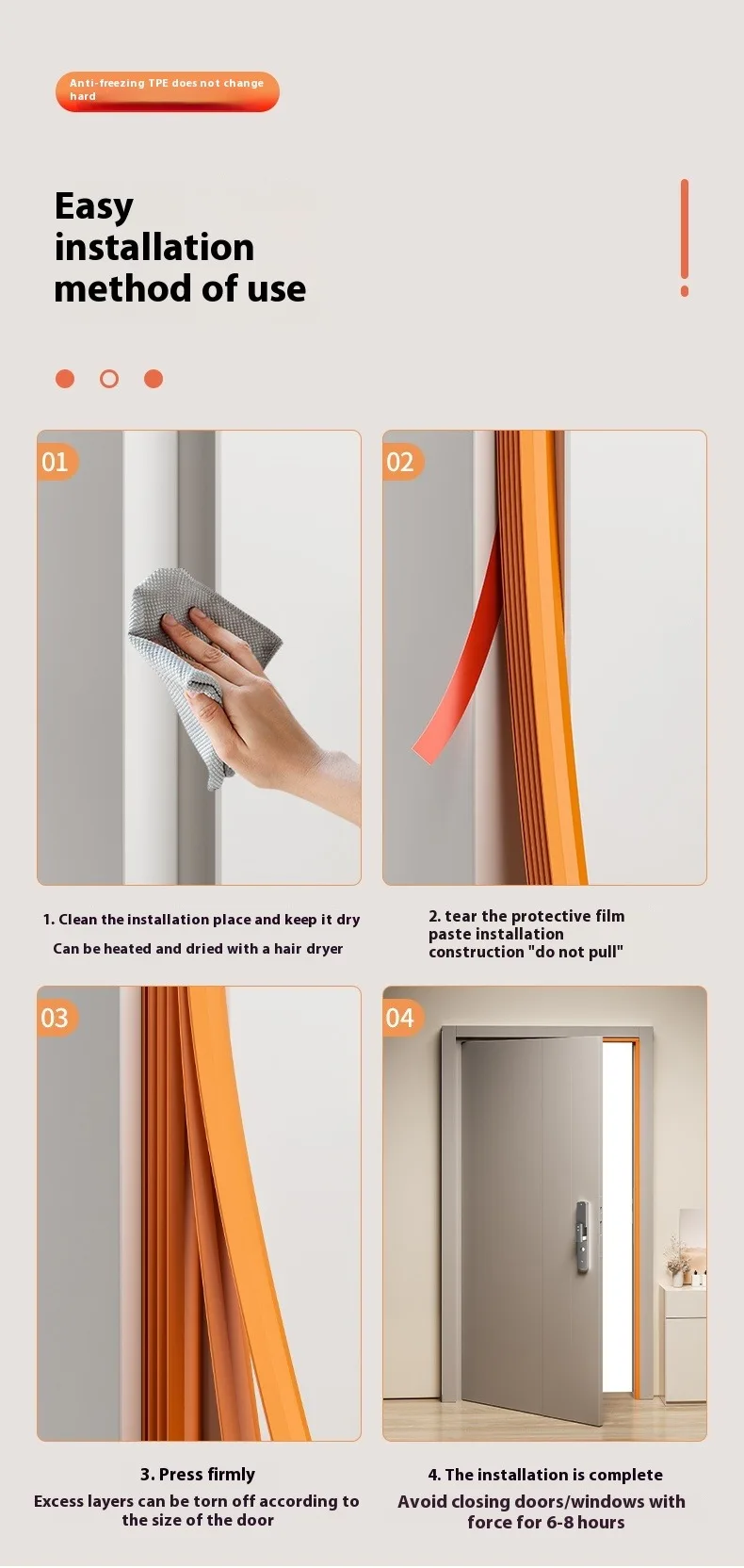 Anti-freezing TPE does not change hard

Easy installation method of use

01

02

1. Clean the installation place and keep it dry
Can be heated and dried with a hair dryer

2. tear the protective film paste installation construction "do not pull"

03

04

3. Press firmly
Excess layers can be torn off according to the size of the door

4. The installation is complete
Avoid closing doors/windows with force for 6-8 hours