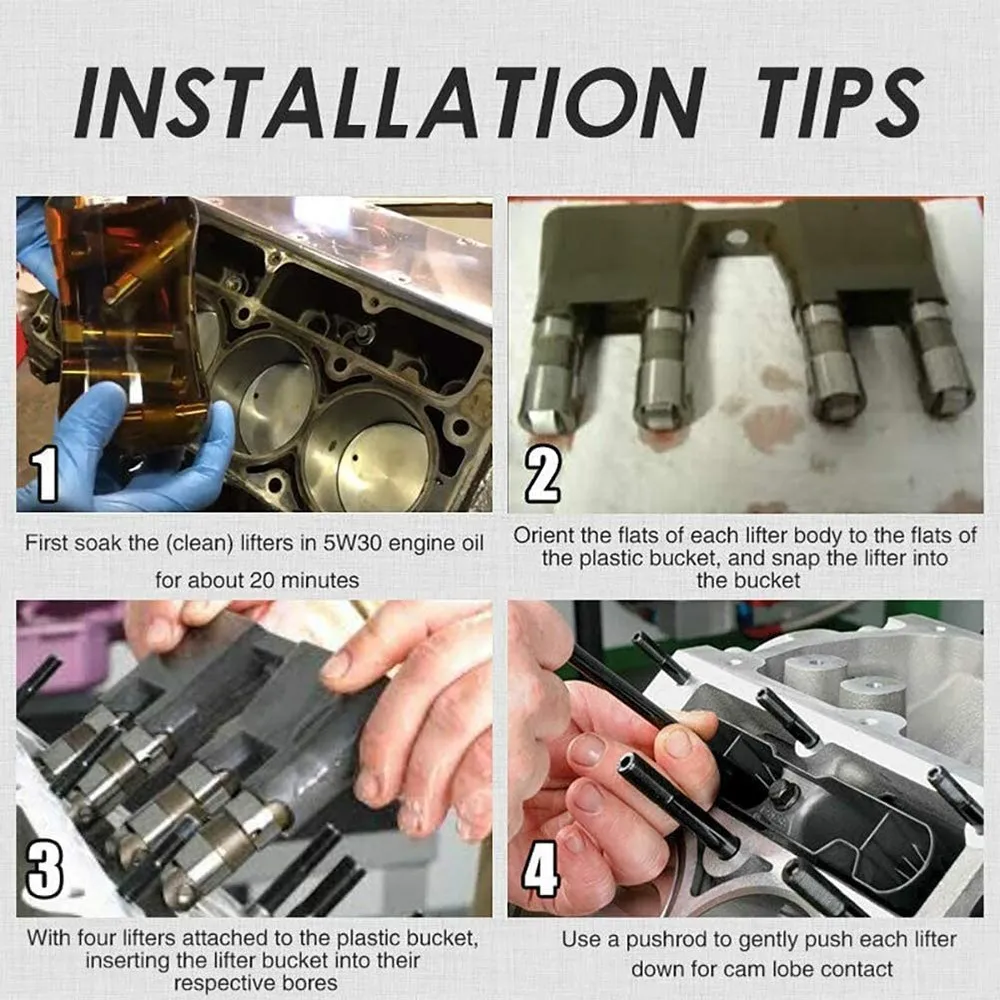 INSTALLATION TIPS

1

First soak the (clean) lifters in 5W30 engine oil for about 20 minutes

2

Orient the flats of each lifter body to the flats of the plastic bucket, and snap the lifter into the bucket

3

With four lifters attached to the plastic bucket, inserting the lifter bucket into their respective bores

4

Use a pushrod to gently push each lifter down for cam lobe contact