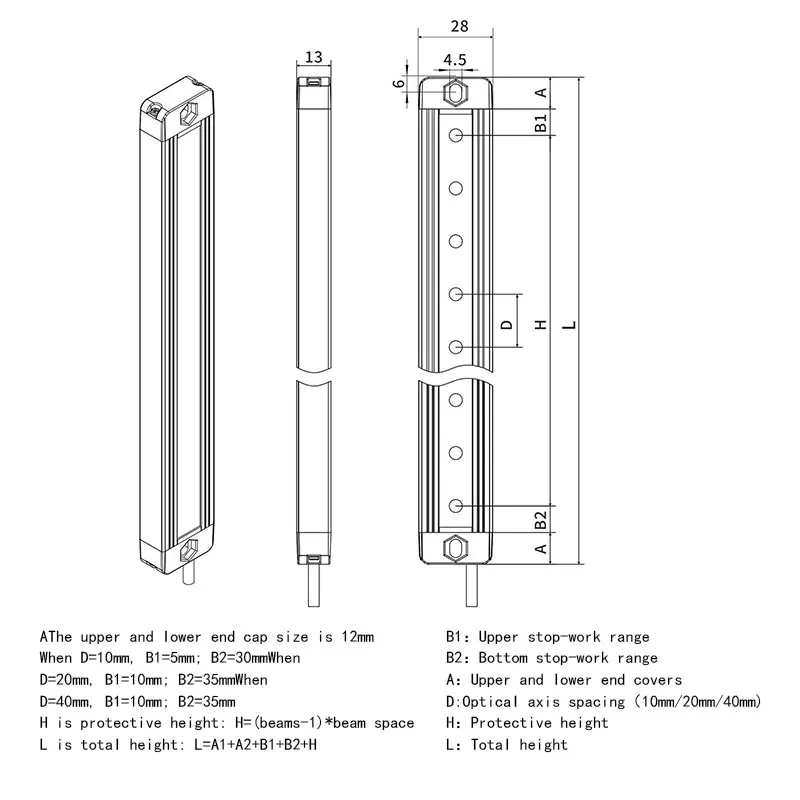 13

28

4.5

6

A

B1

D

H

L

B2

A

AThe upper and lower end cap size is 12mm
When D=10mm, B1=5mm; B2=30mmWhen
D=20mm, B1=10mm; B2=35mmWhen
D=40mm, B1=10mm; B2=35mm
H is protective height: H=(beams-1)*beam space
L is total height: L=A1+A2+B1+B2+H

B1: Upper stop-work range
B2: Bottom stop-work range
A: Upper and lower end covers
D:Optical axis spacing (10mm/20mm/40mm)
H: Protective height
L: Total height