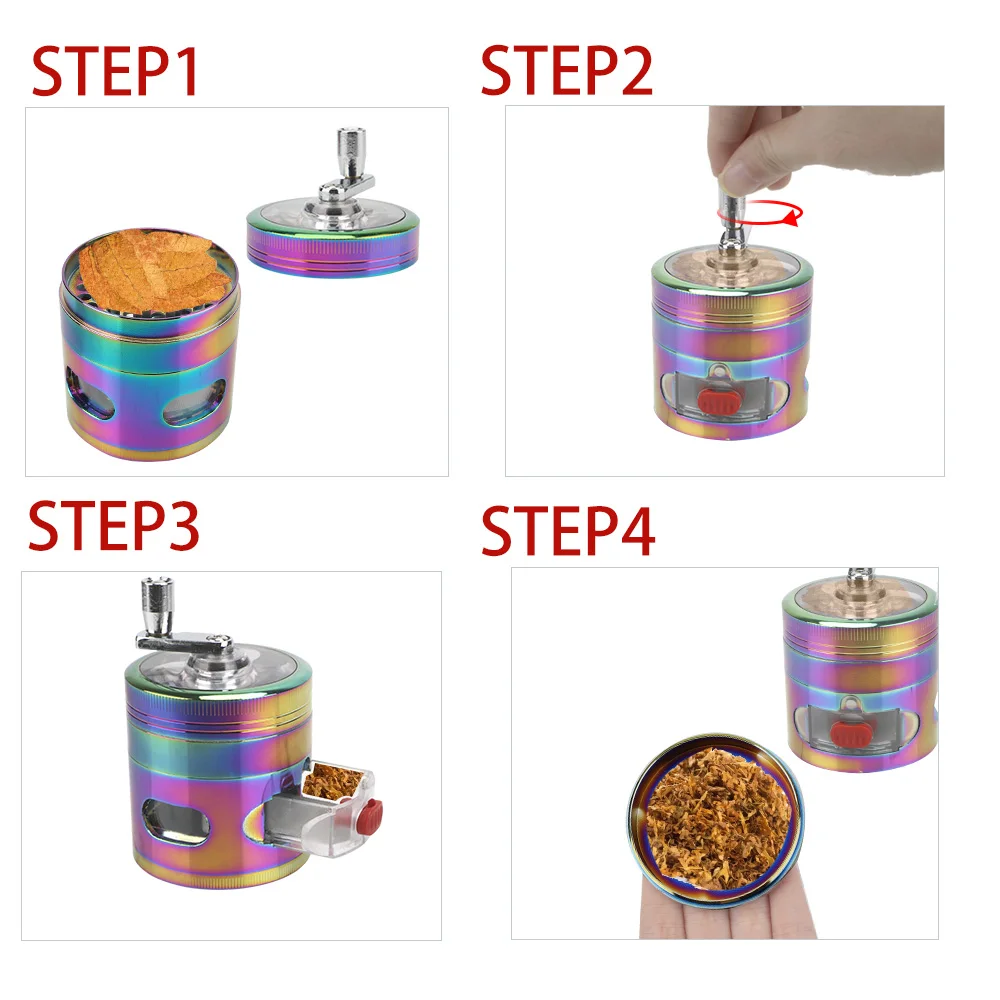 STEP1

STEP2

STEP3

STEP4