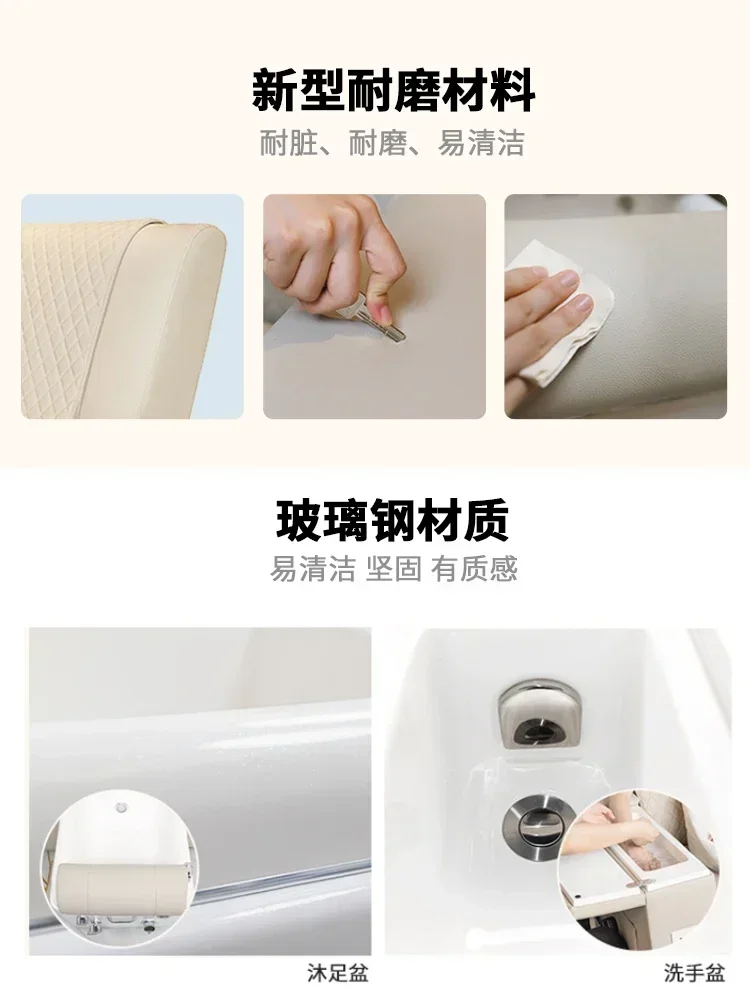 新型耐磨材料
耐脏、耐磨、易清洁

玻璃钢材质
易清洁 坚固 有质感

沐足盆

洗手盆