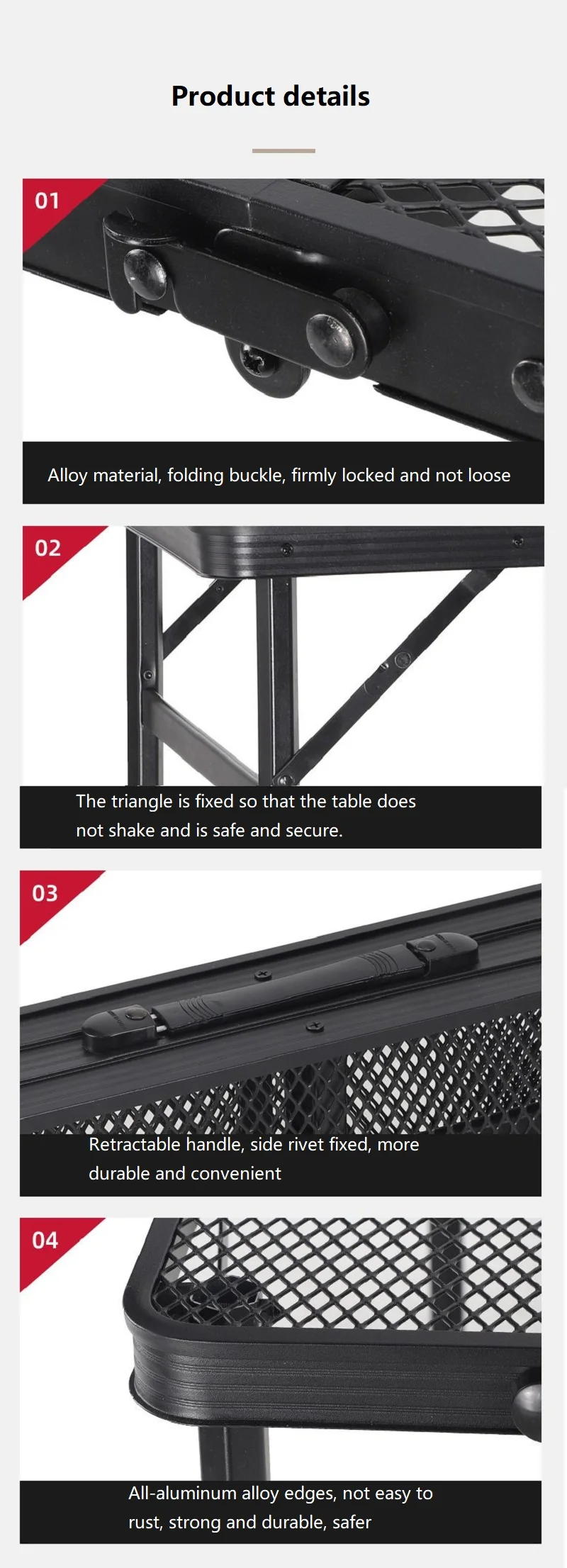 Product details

01

Alloy material, folding buckle, firmly locked and not loose

02

The triangle is fixed so that the table does not shake and is safe and secure.

03

Retractable handle, side rivet fixed, more durable and convenient

04

All-aluminum alloy edges, not easy to rust, strong and durable, safer