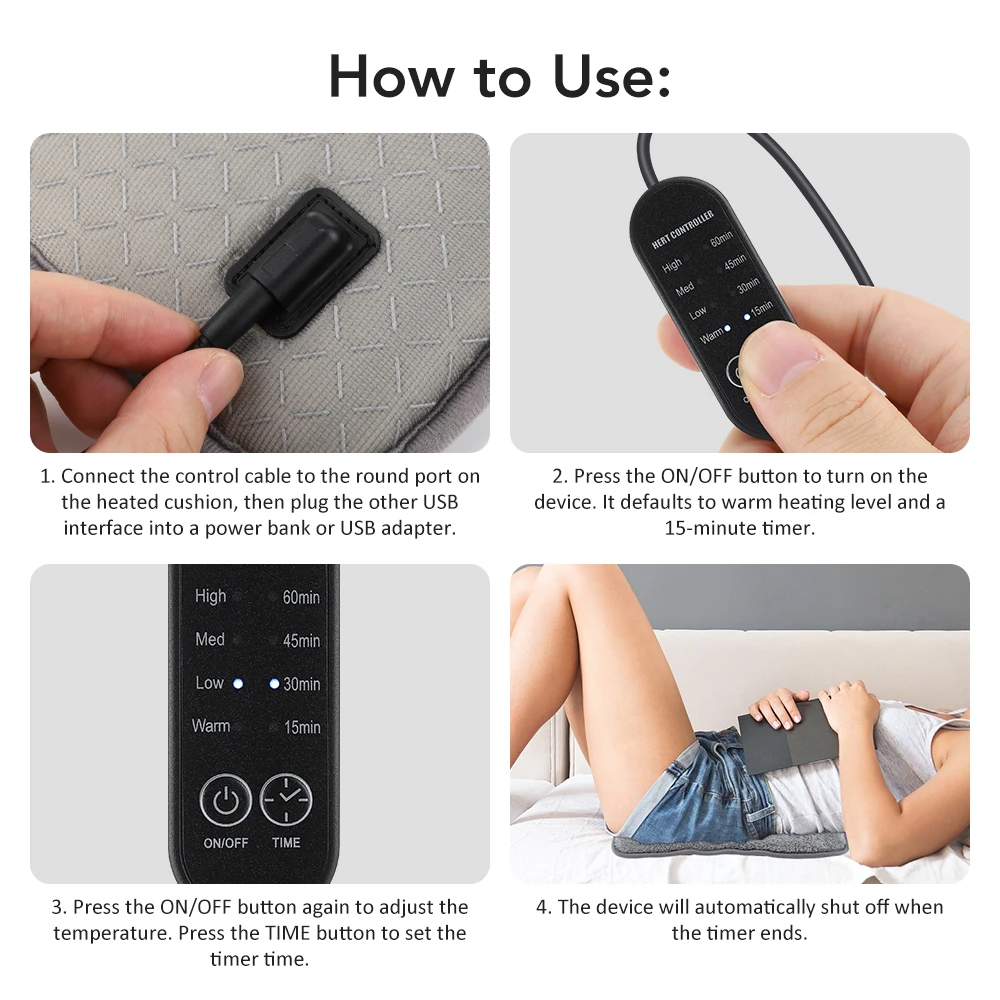 How to Use:

HEAT CONTROLLER
High 60min
Med 45min
Low 30min
Warm 15min

1. Connect the control cable to the round port on the heated cushion, then plug the other USB interface into a power bank or USB adapter.

2. Press the ON/OFF button to turn on the device. It defaults to warm heating level and a 15-minute timer.

High 60min
Med 45min
Low 30min
Warm 15min
ON/OFF TIME

3. Press the ON/OFF button again to adjust the temperature. Press the TIME button to set the timer time.

4. The device will automatically shut off when the timer ends.